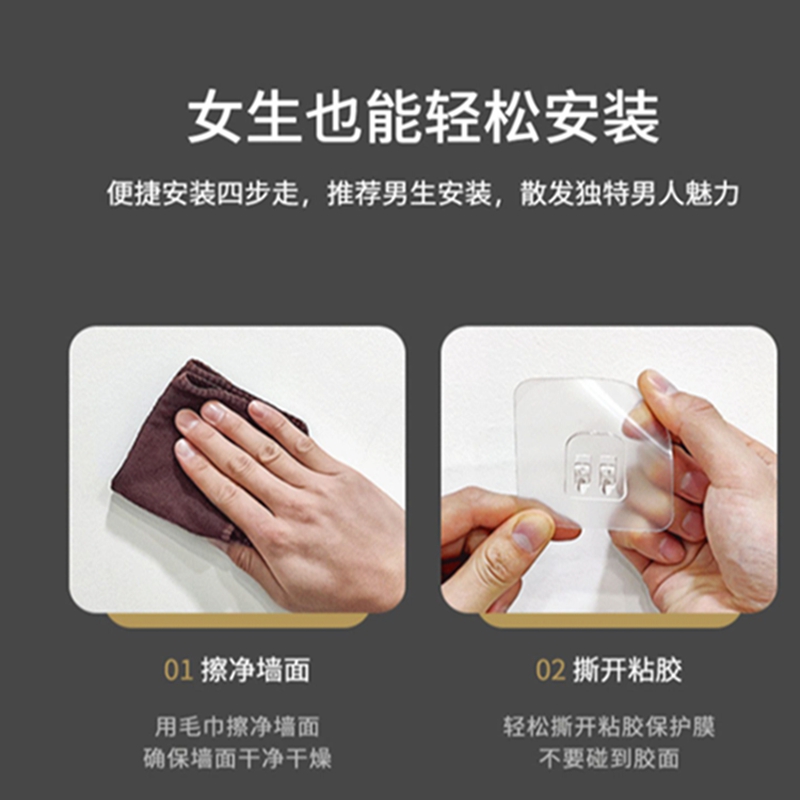 女生也能轻松安装

便捷安装四步走，推荐男生安装，散发独特男人魅力

01 擦净墙面

用毛巾擦净墙面
确保墙面干净干燥

02 撕开粘胶

轻松撕开粘胶保护膜
不要碰到胶面