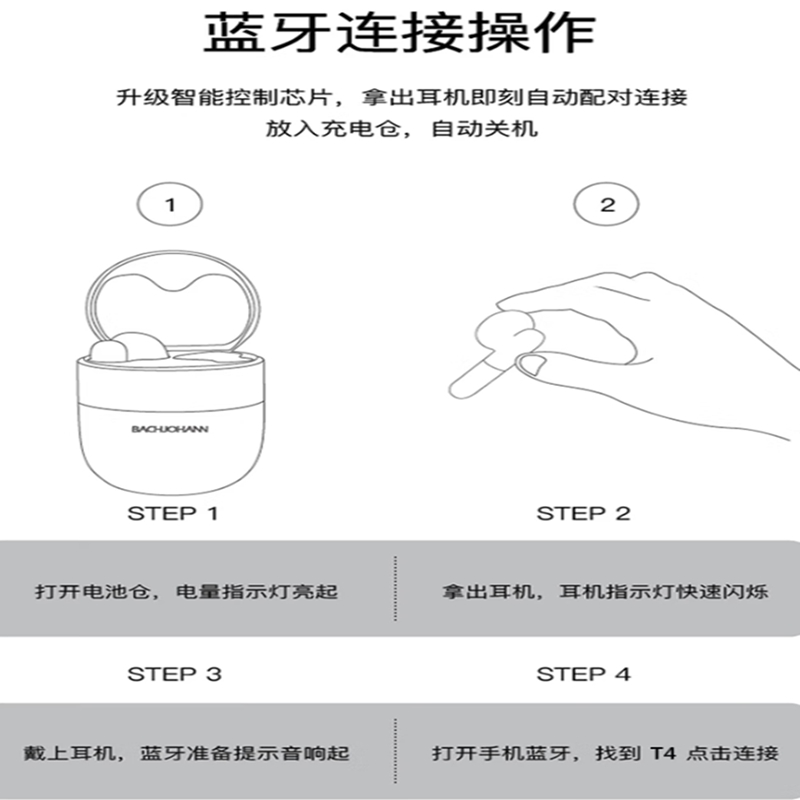 蓝牙连接操作

升级智能控制芯片，拿出耳机即刻自动配对连接
放入充电仓，自动关机

1

2

BACHJOHANN

STEP 1

STEP 2

打开电池仓，电量指示灯亮起

拿出耳机，耳机指示灯快速闪烁

STEP 3

STEP 4

戴上耳机，蓝牙准备提示音响起

打开手机蓝牙，找到 T4 点击连接