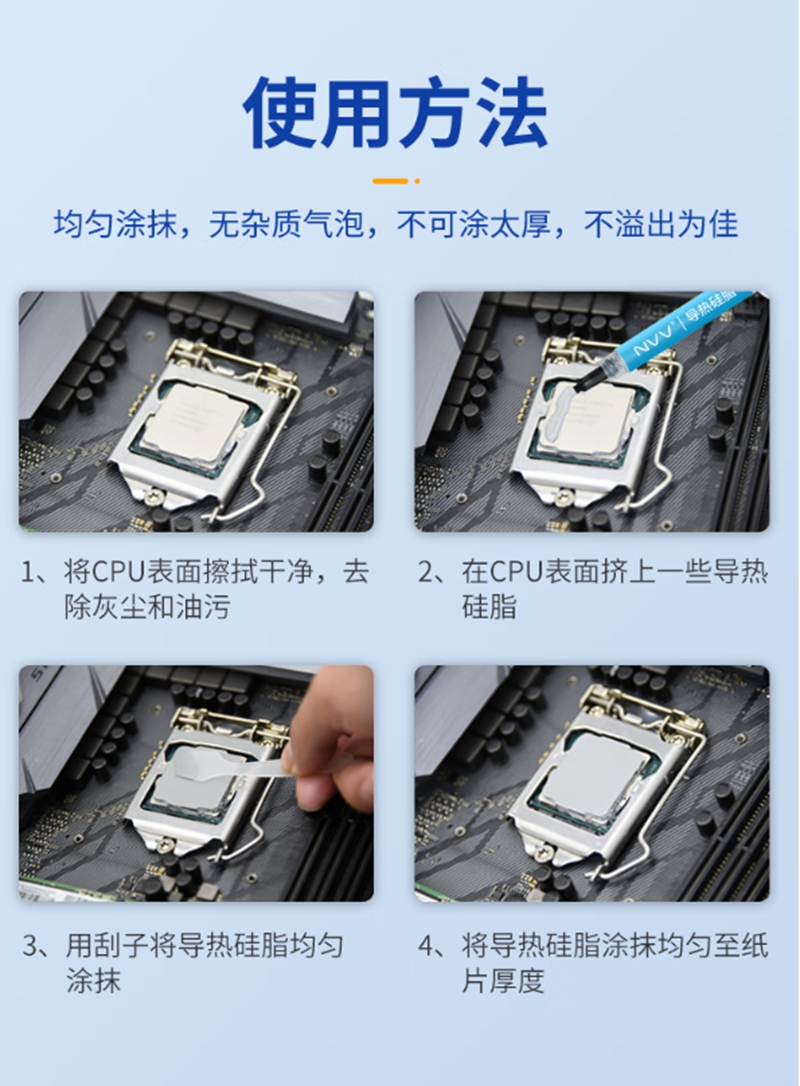 使用方法

均匀涂抹，无杂质气泡，不可涂太厚，不溢出为佳

NVV 导热硅脂

1、将CPU表面擦拭干净，去除灰尘和油污

2、在CPU表面挤上一些导热硅脂

3、用刮子将导热硅脂均匀涂抹

4、将导热硅脂涂抹均匀至纸片厚度