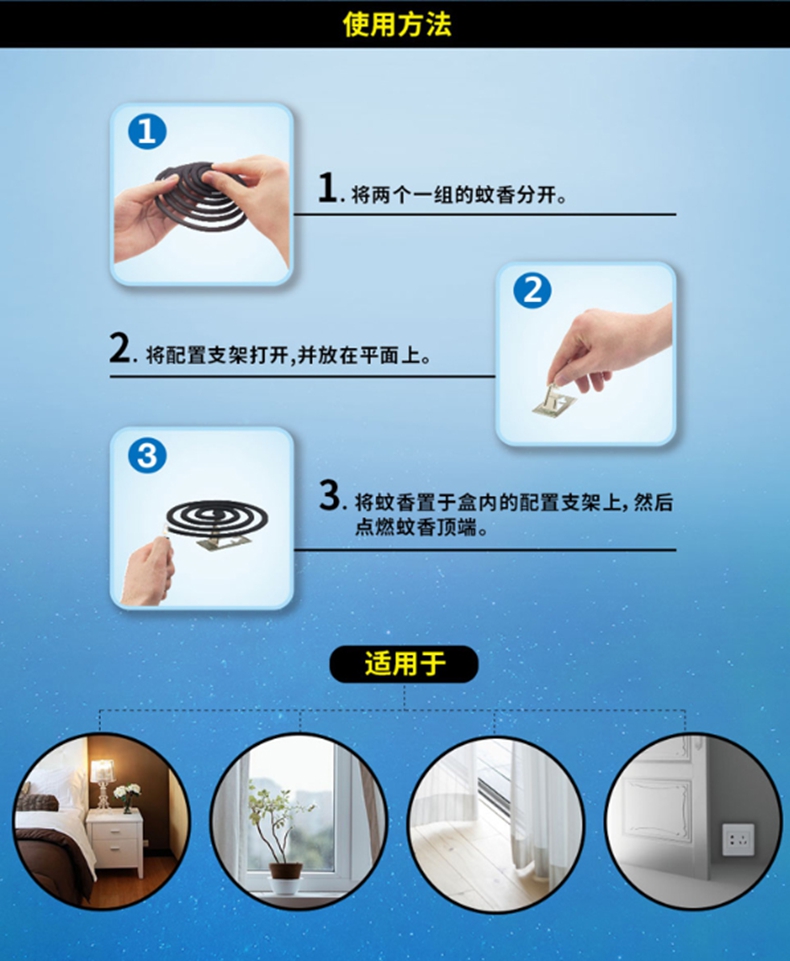 使用方法

1

1. 将两个一组的蚊香分开。

2

2. 将配置支架打开,并放在平面上。

3

3. 将蚊香置于盒内的配置支架上, 然后点燃蚊香顶端。

适用于