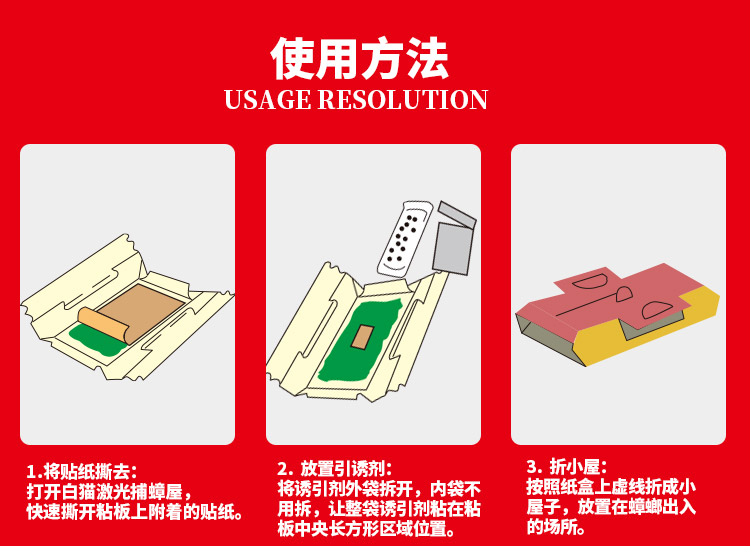 使用方法
USAGE RESOLUTION

1.将贴纸撕去：
打开白猫激光捕蟑屋，快速撕开粘板上附着的贴纸。

2. 放置引诱剂：
将诱引剂外袋拆开，内袋不用拆，让整袋诱引剂粘在粘板中央长方形区域位置。

3. 折小屋：
按照纸盒上虚线折成小屋子，放置在蟑螂出入的场所。