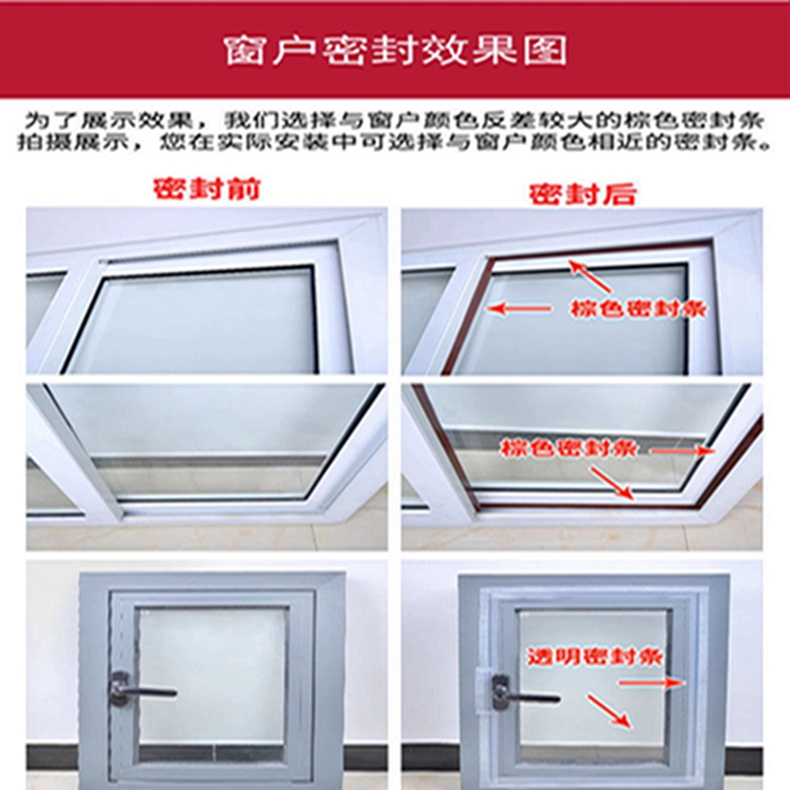 窗户密封效果图

为了展示效果，我们选择与窗户颜色反差较大的棕色密封条拍摄展示，您在实际安装中可选择与窗户颜色相近的密封条。

密封前

密封后

棕色密封条

棕色密封条

透明密封条