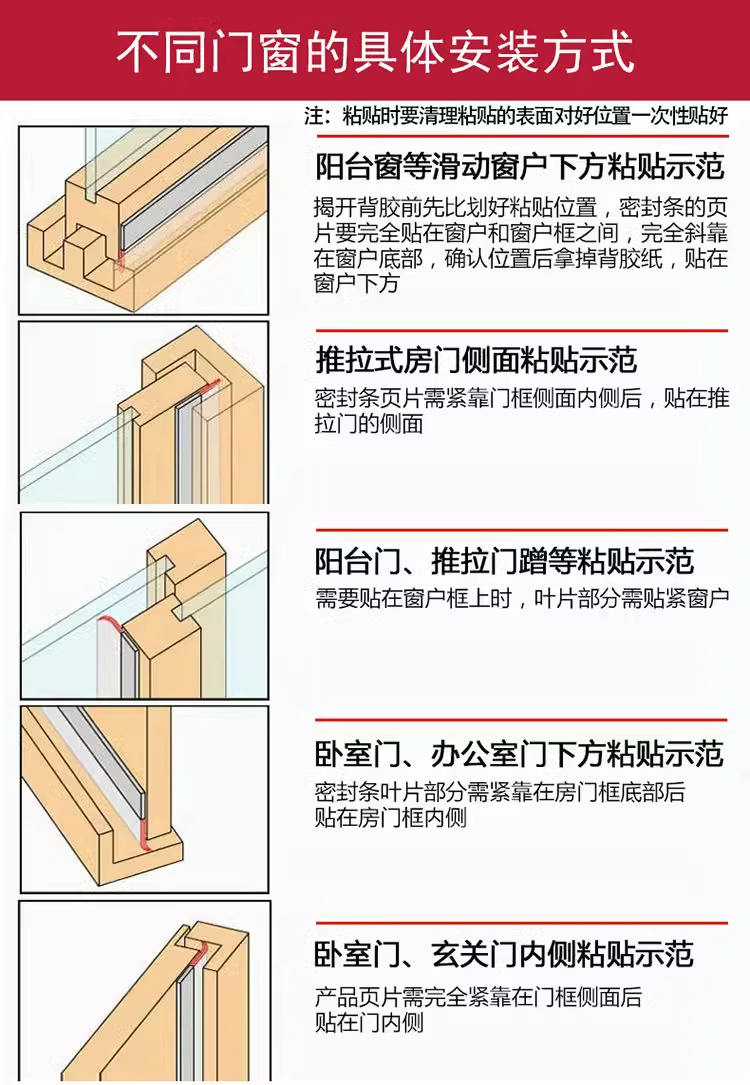 不同门窗的具体安装方式

注：粘贴时要清理粘贴的表面对好位置一次性贴好

阳台窗等滑动窗户下方粘贴示范

揭开背胶前先比划好粘贴位置，密封条的页片要完全贴在窗户和窗户框之间，完全斜靠在窗户底部，确认位置后拿掉背胶纸，贴在窗户下方

推拉式房门侧面粘贴示范

密封条页片需紧靠门框侧面内侧后，贴在推拉门的侧面

阳台门、推拉门蹭等粘贴示范

需要贴在窗户框上时，叶片部分需贴紧窗户

卧室门、办公室门下方粘贴示范

密封条叶片部分需紧靠在房门框底部后贴在房门框内侧

卧室门、玄关门内侧粘贴示范

产品页片需完全紧靠在门框侧面后贴在门内侧