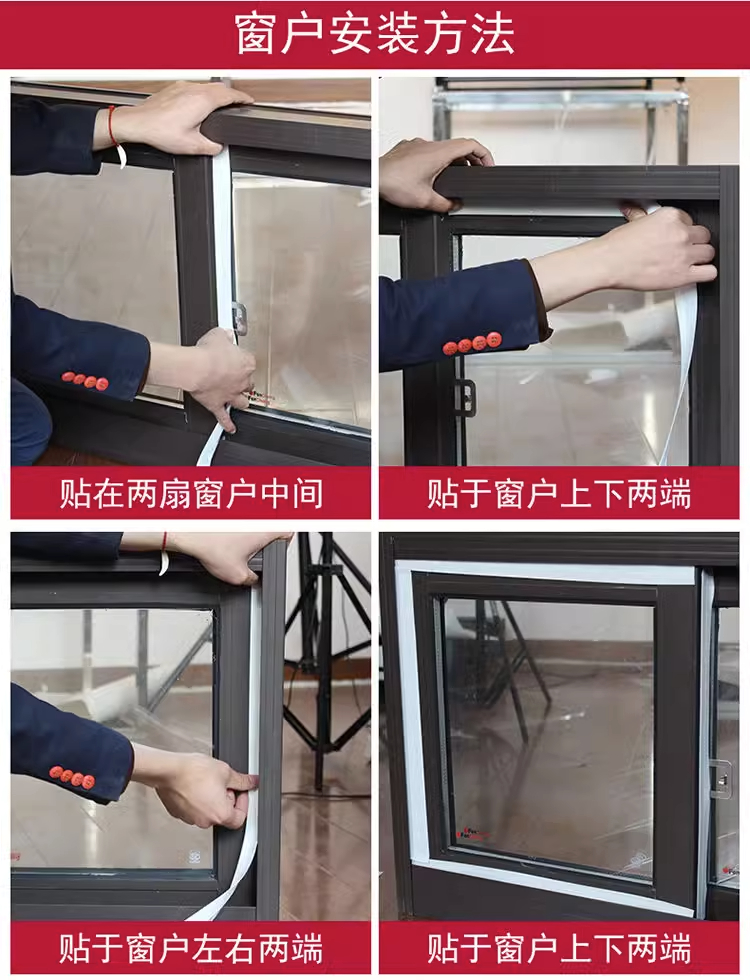 窗户安装方法

贴在两扇窗户中间

贴于窗户上下两端

贴于窗户左右两端

贴于窗户上下两端