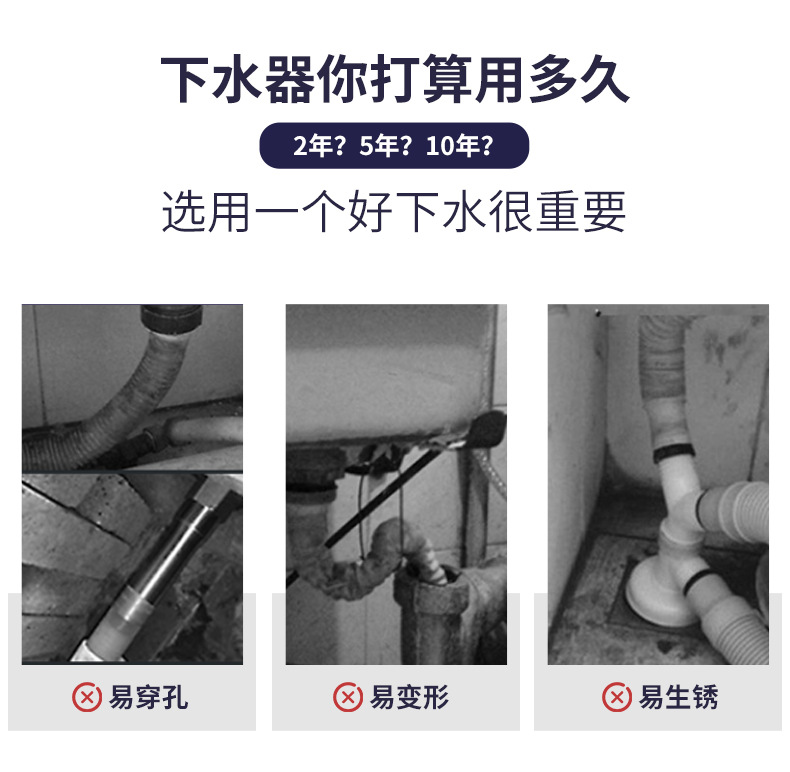 下水器你打算用多久

2年？5年？10年？

选用一个好下水很重要

易穿孔

易变形

易生锈