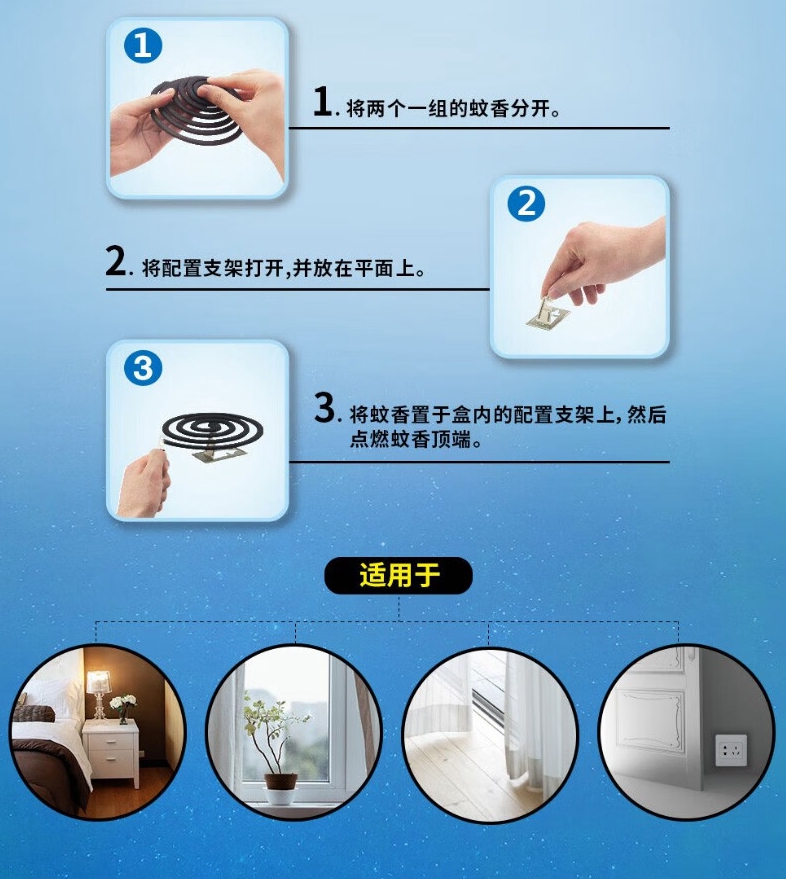 1

1. 将两个一组的蚊香分开。

2

2. 将配置支架打开,并放在平面上。

3

3. 将蚊香置于盒内的配置支架上,然后点燃蚊香顶端。

适用于