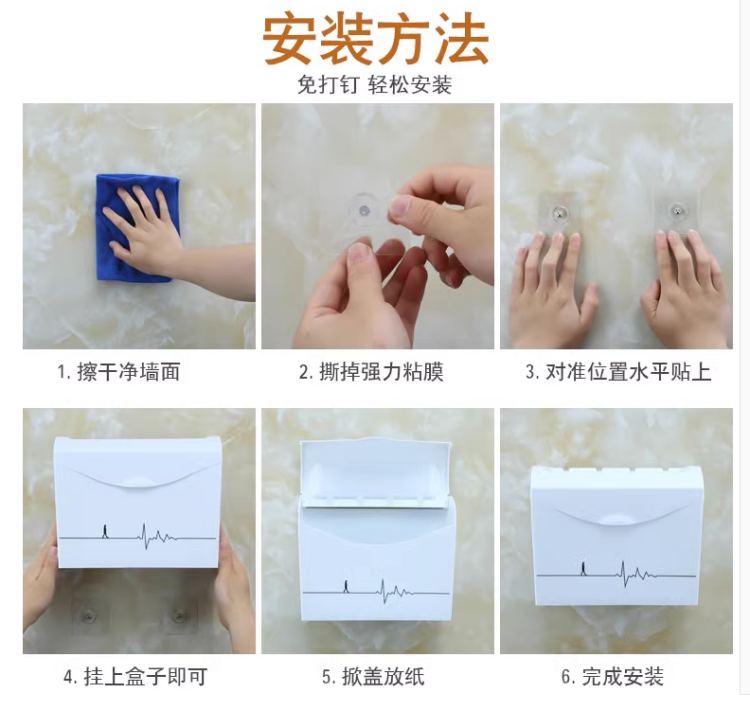 安装方法
免打钉 轻松安装

1. 擦干净墙面

2. 撕掉强力粘膜

3. 对准位置水平贴上

4. 挂上盒子即可

5. 掀盖放纸

6. 完成安装