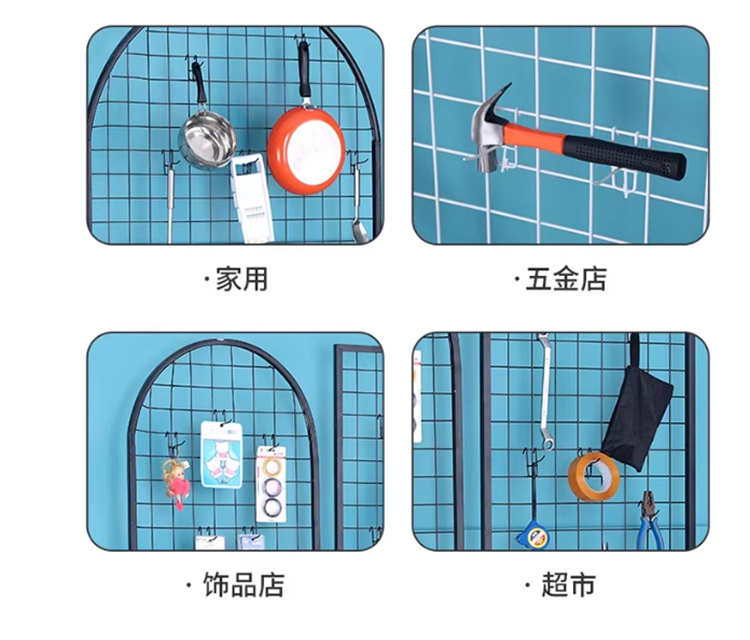 · 家用

· 五金店

· 饰品店

· 超市