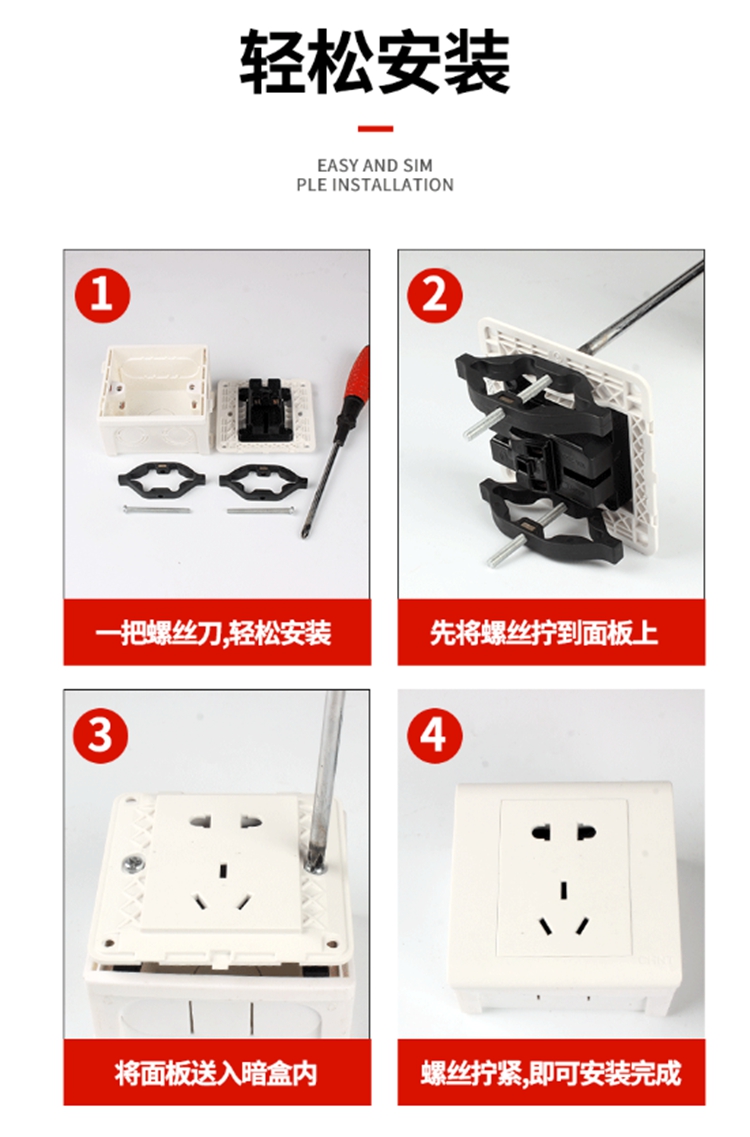 轻松安装

EASY AND SIM
PLE INSTALLATION

1

一把螺丝刀,轻松安装

2

先将螺丝拧到面板上

3

将面板送入暗盒内

4

螺丝拧紧,即可安装完成