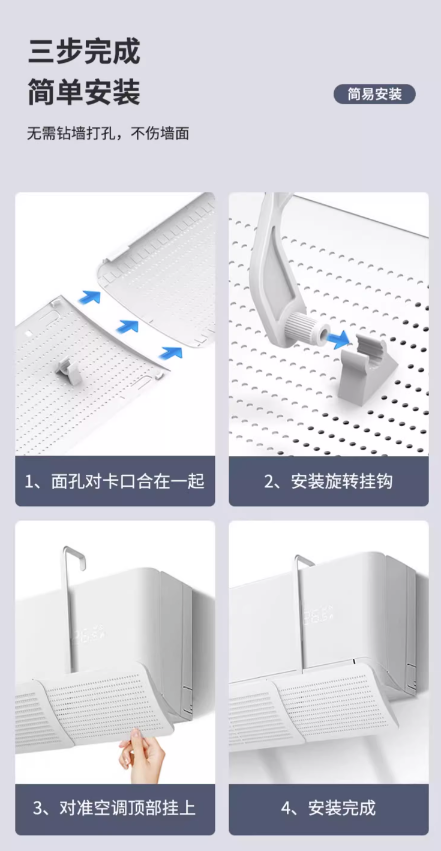 三步完成
简单安装

简易安装

无需钻墙打孔，不伤墙面

1、面孔对卡口合在一起

2、安装旋转挂钩

3、对准空调顶部挂上

4、安装完成