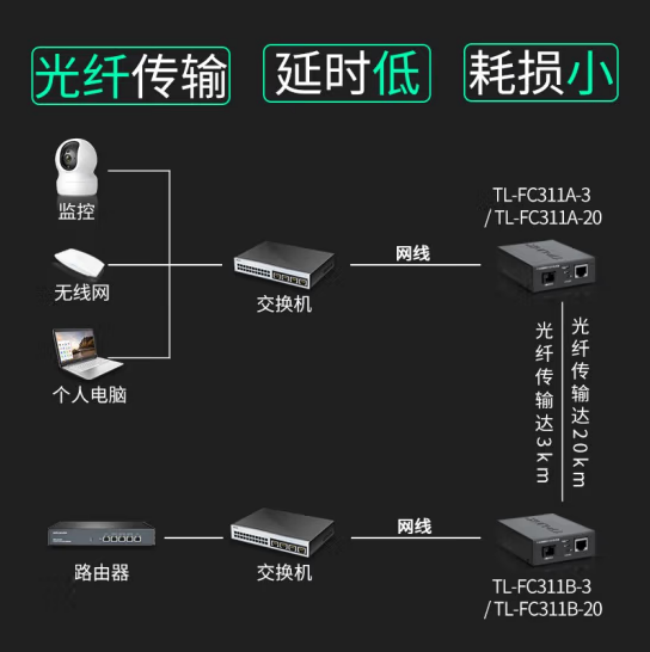 光纤传输 延时低 耗损小

监控

无线网

个人电脑

交换机

网线

TL-FC311A-3 / TL-FC311A-20

光纤传输达3km

光纤传输达20km

路由器

交换机

网线

TL-FC311B-3 / TL-FC311B-20