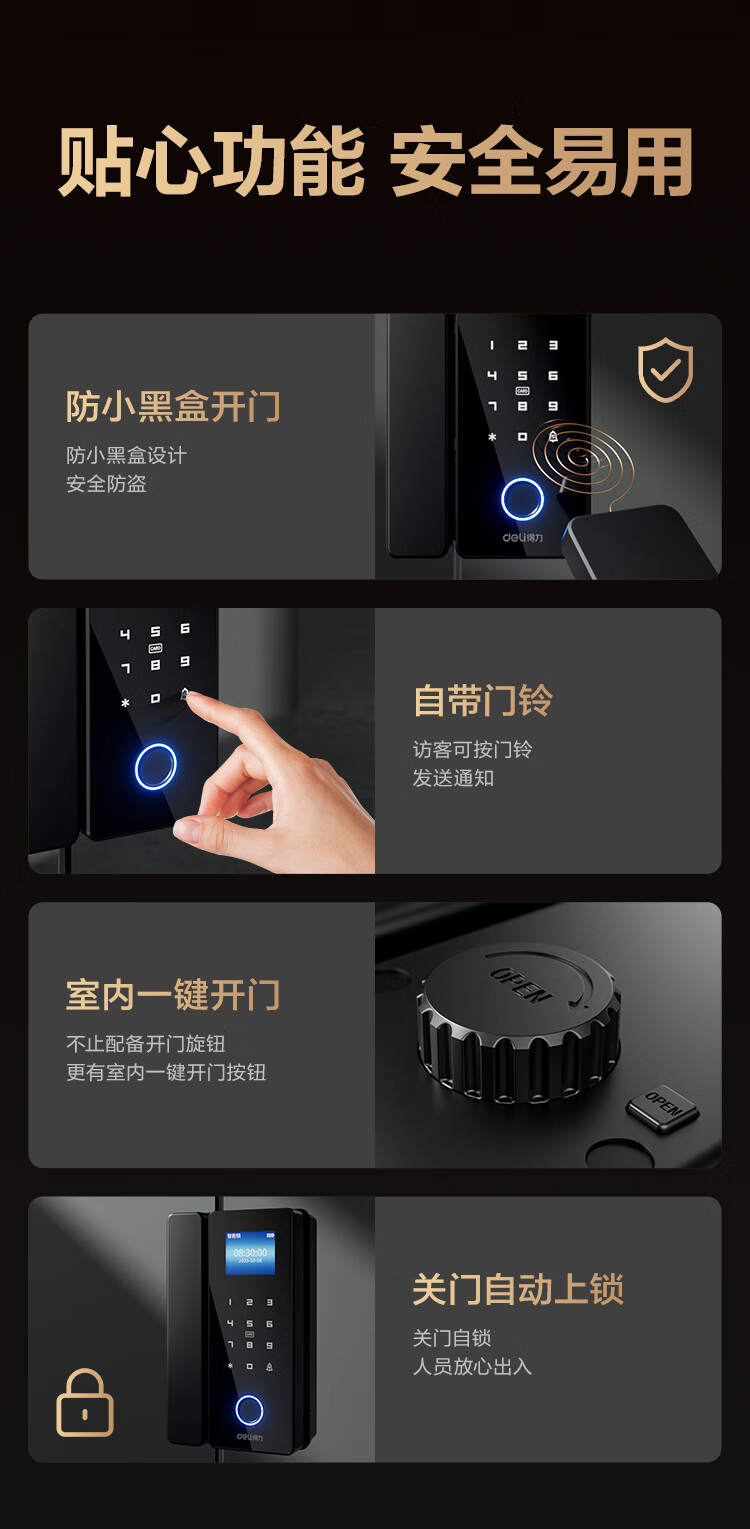 贴心功能 安全易用

防小黑盒开门
防小黑盒设计
安全防盗

1 2 3
4 5 6
CARD
7 8 9
* 0
deli得力

4 5 6
CARD
7 8 9
* 0

自带门铃
访客可按门铃
发送通知

室内一键开门
不止配备开门旋钮
更有室内一键开门按钮

OPEN
OPEN

08:30:00

1 2 3
4 5 6
7 8 9
* 0
deli得力

关门自动上锁
关门自锁
人员放心出入