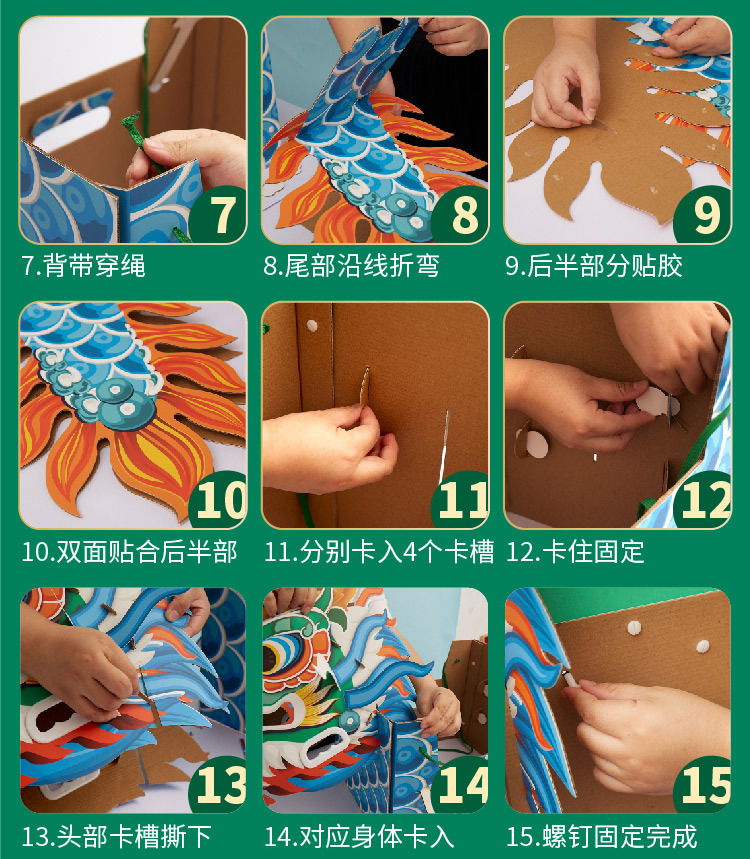 7

7.背带穿绳

8

8.尾部沿线折弯

9

9.后半部分贴胶

10

10.双面贴合后半部

11

11.分别卡入4个卡槽

12

12.卡住固定

13

13.头部卡槽撕下

14

14.对应身体卡入

15

15.螺钉固定完成