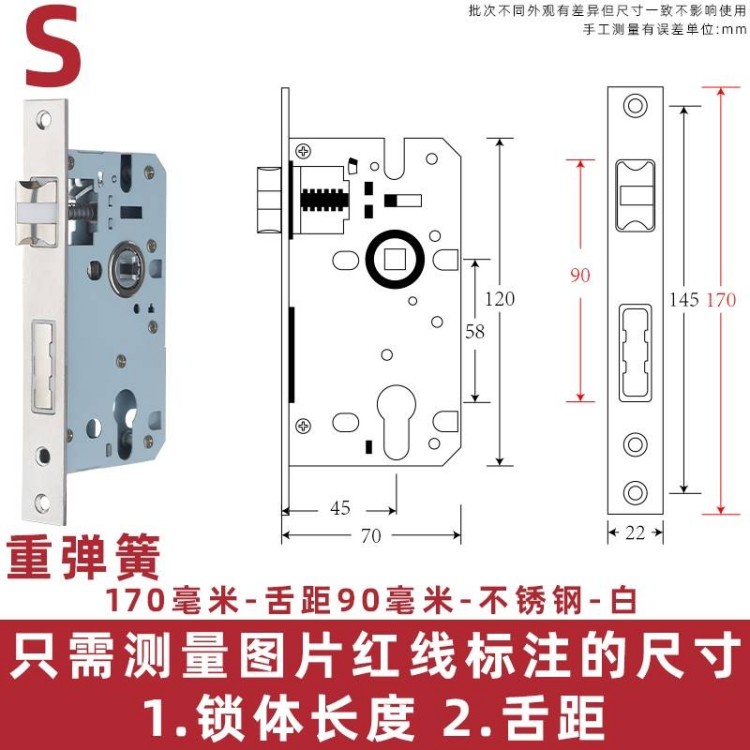 S

批次不同外观有差异但尺寸一致不影响使用
手工测量有误差单位:mm

120
58
45
70

90
145
170
22

重弹簧

170毫米-舌距90毫米-不锈钢-白

只需测量图片红线标注的尺寸
1.锁体长度 2.舌距