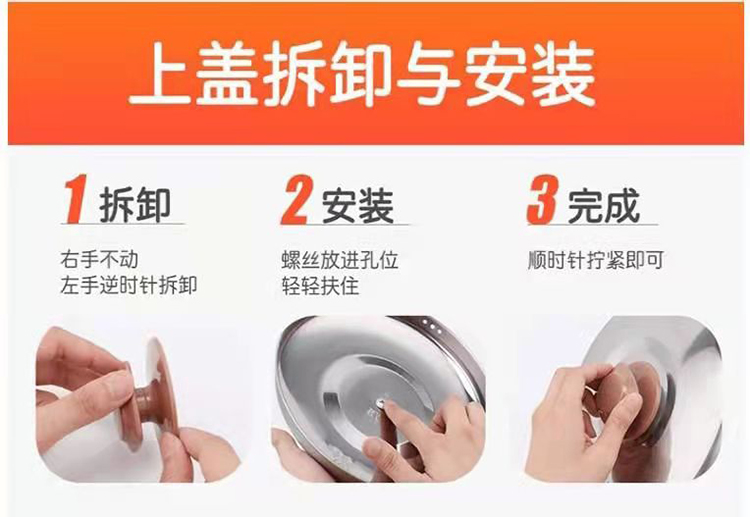 上盖拆卸与安装

1 拆卸

右手不动
左手逆时针拆卸

2 安装

螺丝放进孔位
轻轻扶住

3 完成

顺时针拧紧即可