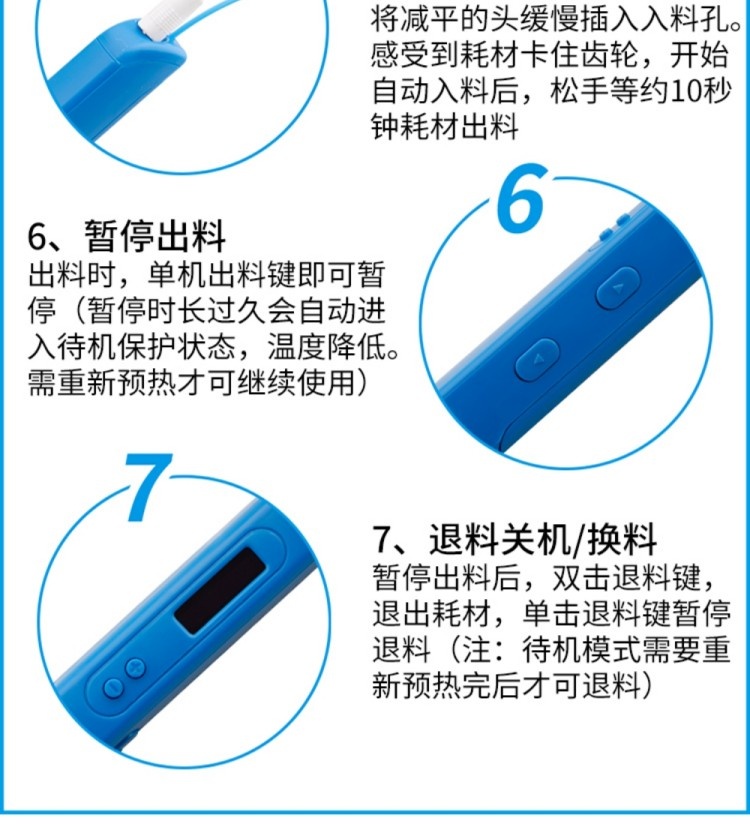 将减平的头缓慢插入入料孔。感受到耗材卡住齿轮，开始自动入料后，松手等约10秒钟耗材出料

6

6、暂停出料
出料时，单机出料键即可暂停（暂停时长过久会自动进入待机保护状态，温度降低。需重新预热才可继续使用）

7

7、退料关机/换料
暂停出料后，双击退料键，退出耗材，单击退料键暂停退料（注：待机模式需要重新预热完后才可退料）