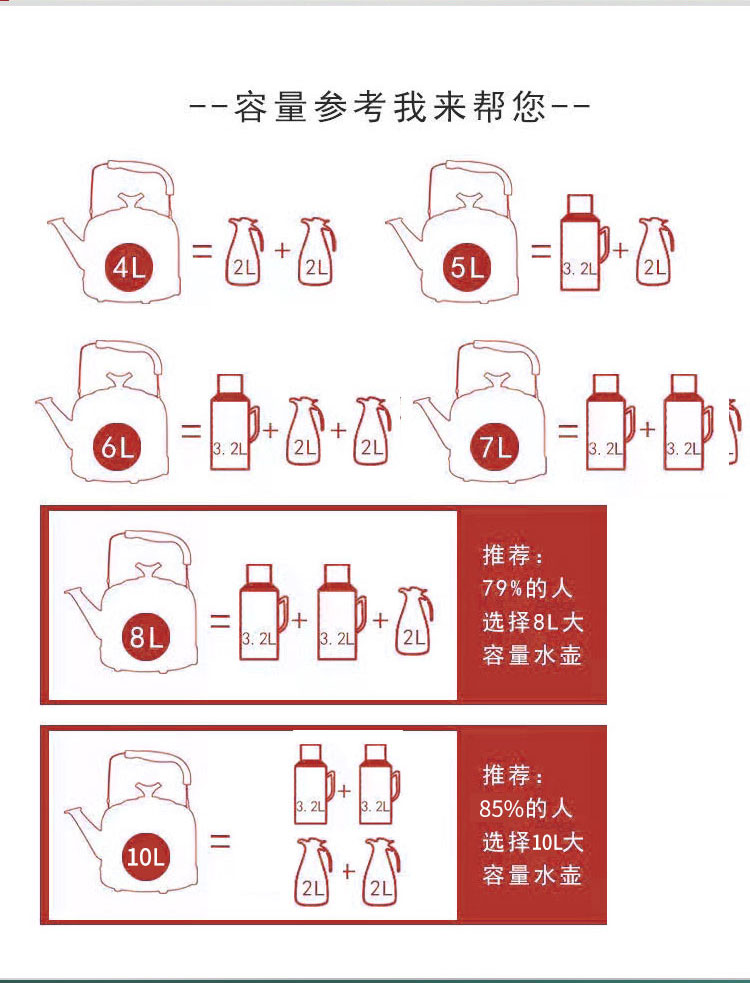 --容量参考我来帮您--

4L = 2L + 2L

5L = 3.2L + 2L

6L = 3.2L + 2L + 2L

7L = 3.2L + 3.2L

8L = 3.2L + 3.2L + 2L

推荐：
79%的人
选择8L大
容量水壶

10L = 3.2L + 3.2L
2L + 2L

推荐：
85%的人
选择10L大
容量水壶