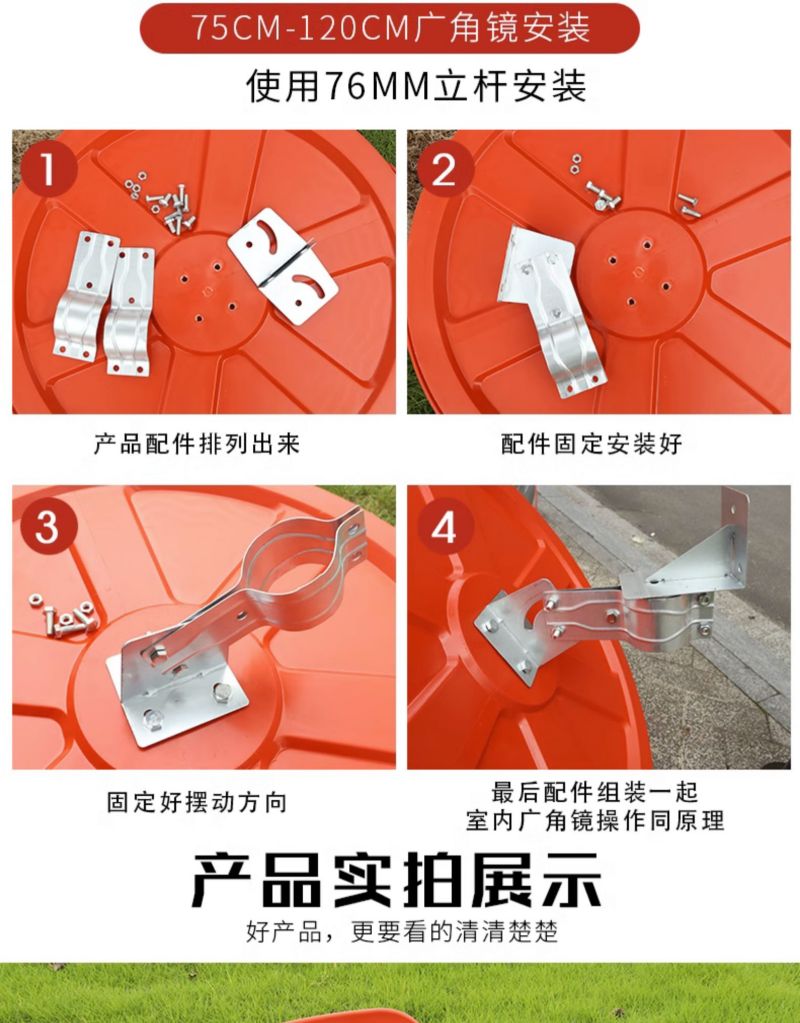 75CM-120CM广角镜安装

使用76MM立杆安装

1

产品配件排列出来

2

配件固定安装好

3

固定好摆动方向

4

最后配件组装一起
室内广角镜操作同原理

产品实拍展示

好产品，更要看的清清楚楚