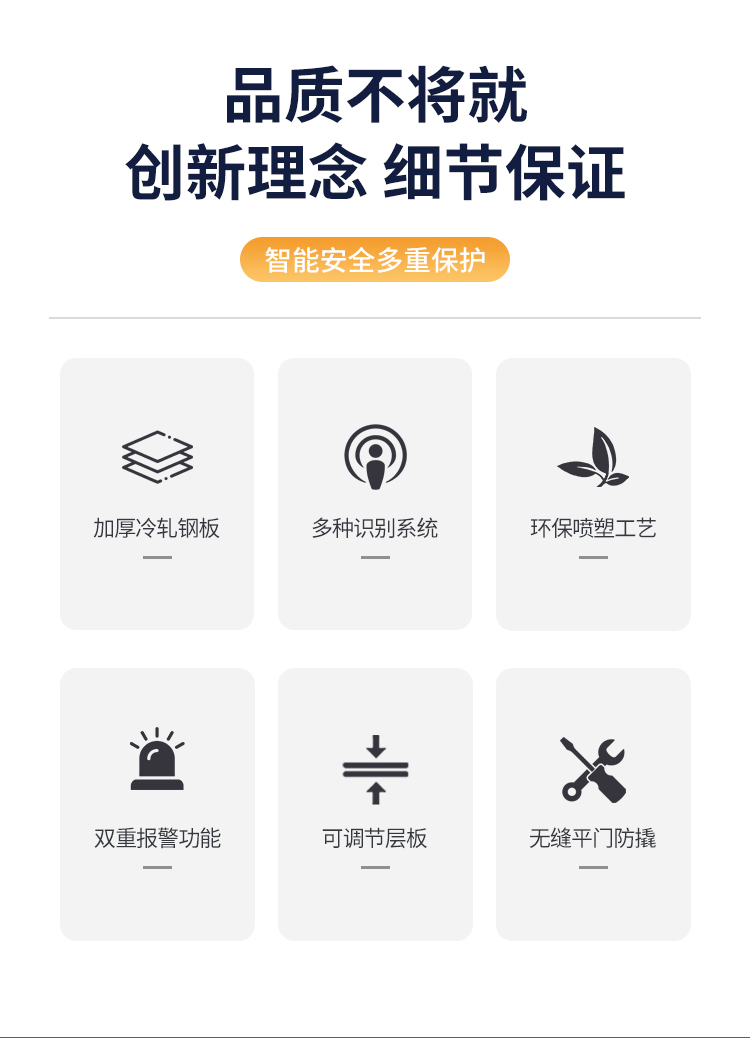 品质不将就
创新理念 细节保证

智能安全多重保护

加厚冷轧钢板

多种识别系统

环保喷塑工艺

双重报警功能

可调节层板

无缝平门防撬