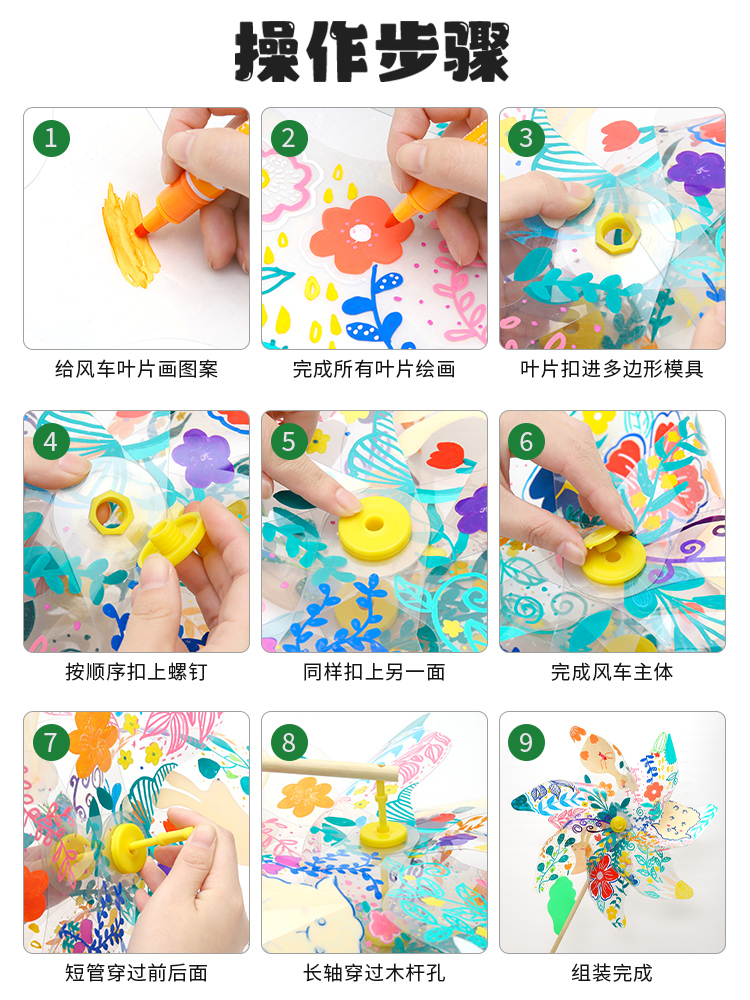 操作步骤

1
给风车叶片画图案

2
完成所有叶片绘画

3
叶片扣进多边形模具

4
按顺序扣上螺钉

5
同样扣上另一面

6
完成风车主体

7
短管穿过前后面

8
长轴穿过木杆孔

9
组装完成