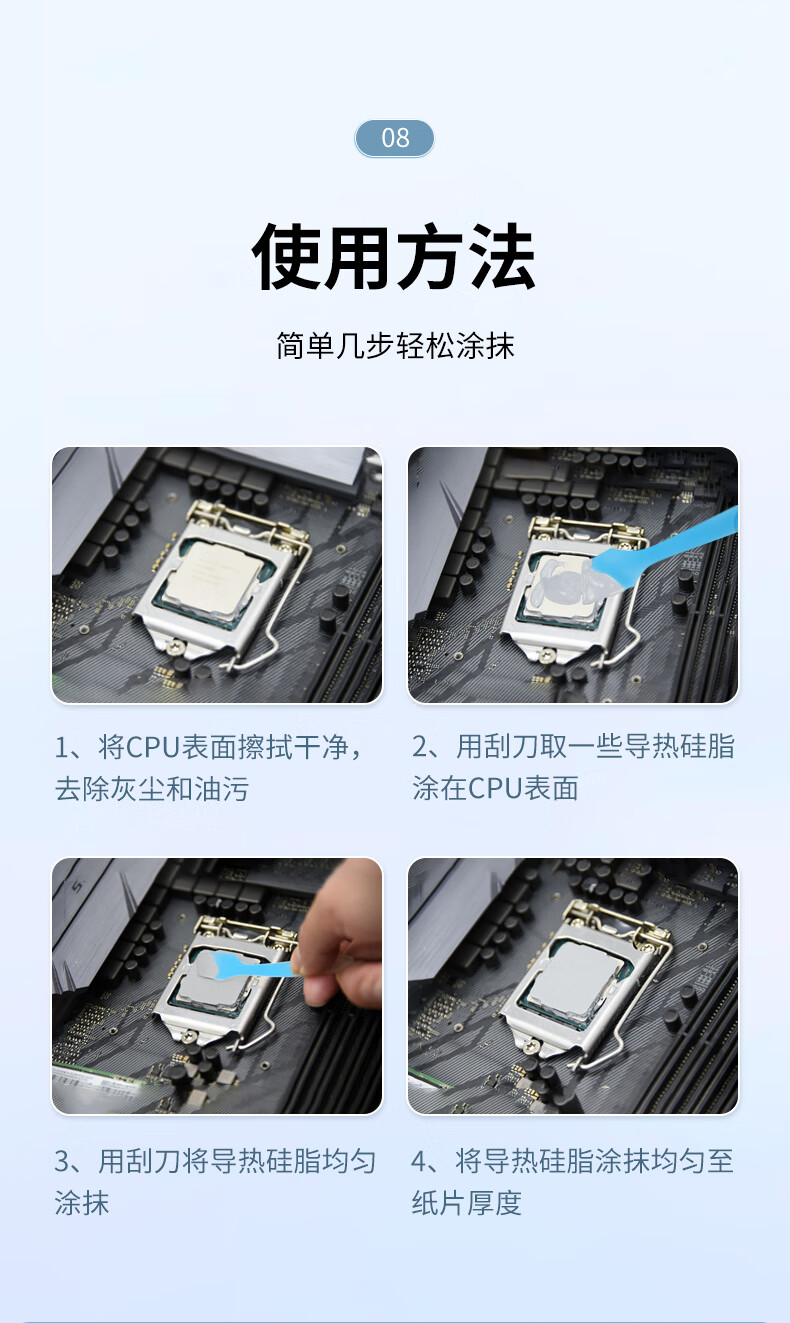 08

使用方法

简单几步轻松涂抹

1、将CPU表面擦拭干净，去除灰尘和油污

2、用刮刀取一些导热硅脂涂在CPU表面

3、用刮刀将导热硅脂均匀涂抹

4、将导热硅脂涂抹均匀至纸片厚度