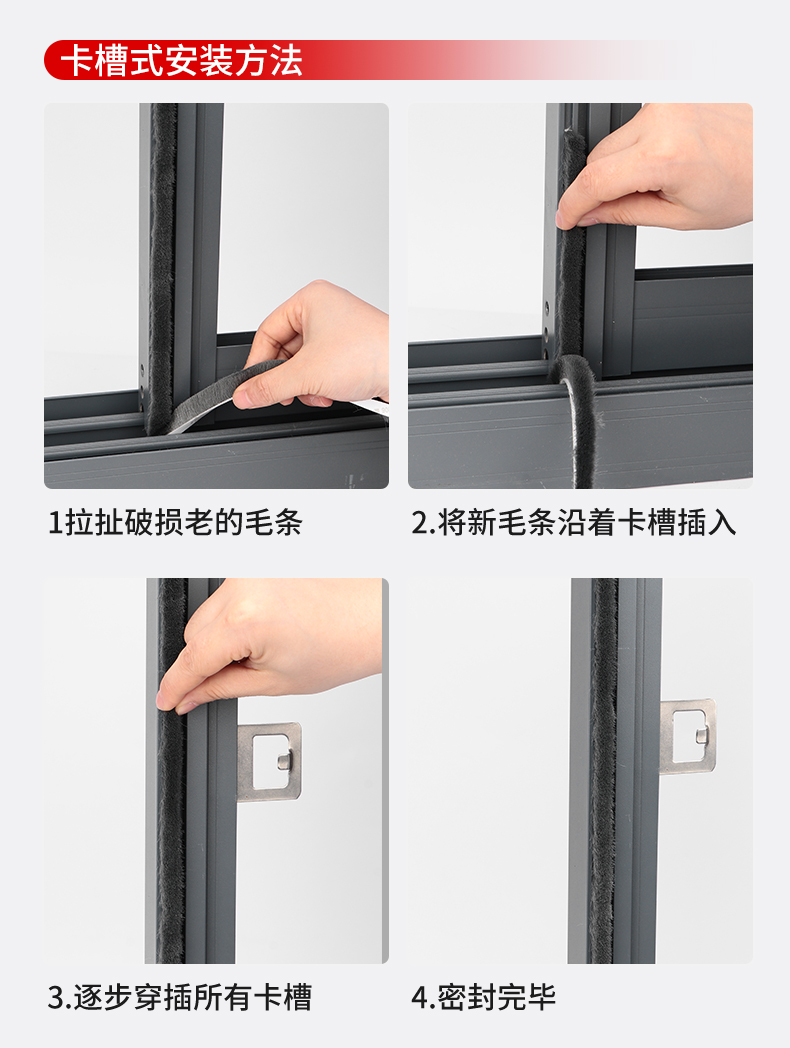 卡槽式安装方法

1拉扯破损老的毛条

2.将新毛条沿着卡槽插入

3.逐步穿插所有卡槽

4.密封完毕