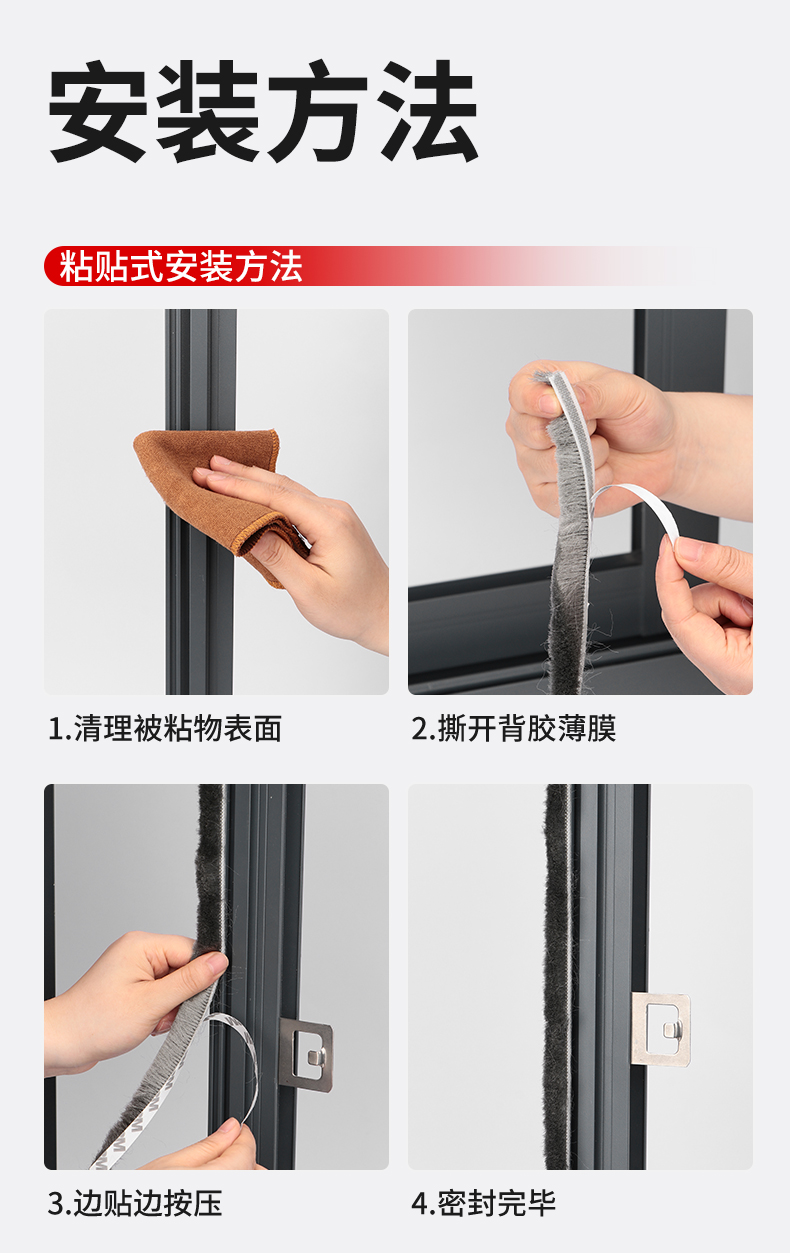 安装方法

粘贴式安装方法

1.清理被粘物表面

2.撕开背胶薄膜

3.边贴边按压

4.密封完毕