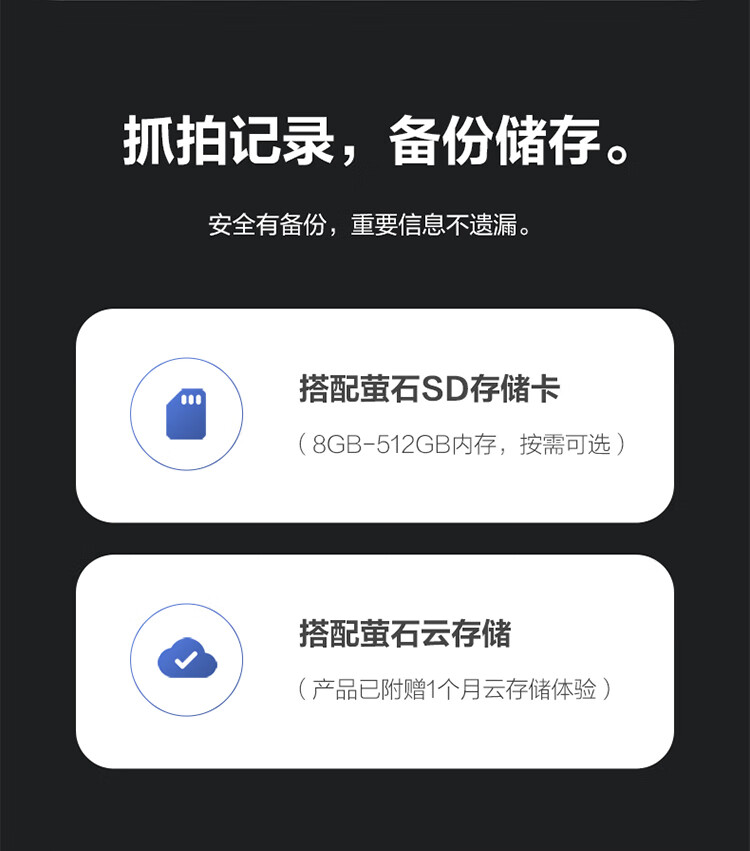 抓拍记录，备份储存。

安全有备份，重要信息不遗漏。

搭配萤石SD存储卡

（8GB-512GB内存，按需可选）

搭配萤石云存储

（产品已附赠1个月云存储体验）