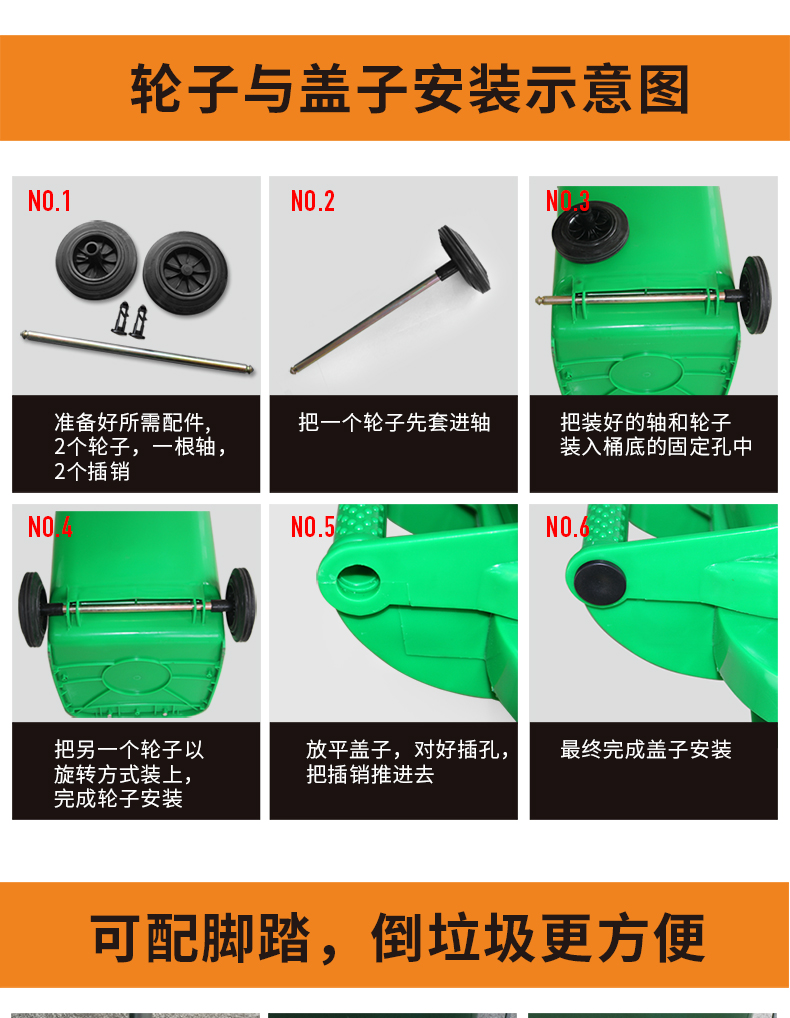 轮子与盖子安装示意图

NO.1
准备好所需配件，2个轮子，一根轴，2个插销

NO.2
把一个轮子先套进轴

NO.3
把装好的轴和轮子装入桶底的固定孔中

NO.4
把另一个轮子以旋转方式装上，完成轮子安装

NO.5
放平盖子，对好插孔，把插销推进去

NO.6
最终完成盖子安装

可配脚踏，倒垃圾更方便