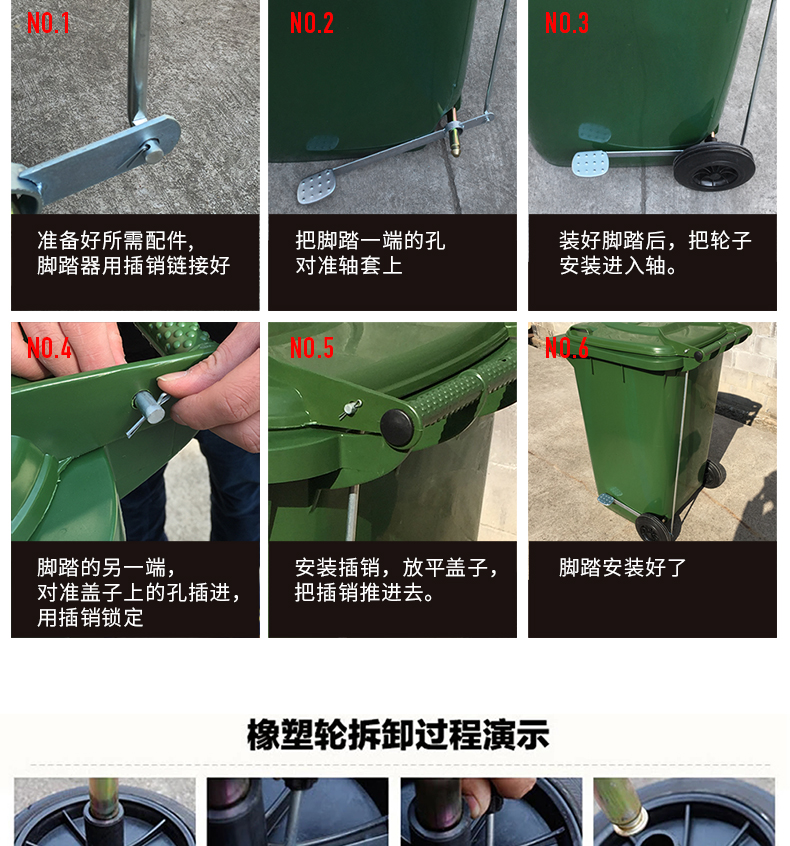 NO.1

准备好所需配件，
脚踏器用插销链接好

NO.2

把脚踏一端的孔
对准轴套上

NO.3

装好脚踏后，把轮子
安装进入轴。

NO.4

脚踏的另一端，
对准盖子上的孔插进，
用插销锁定

NO.5

安装插销，放平盖子，
把插销推进去。

NO.6

脚踏安装好了

橡塑轮拆卸过程演示