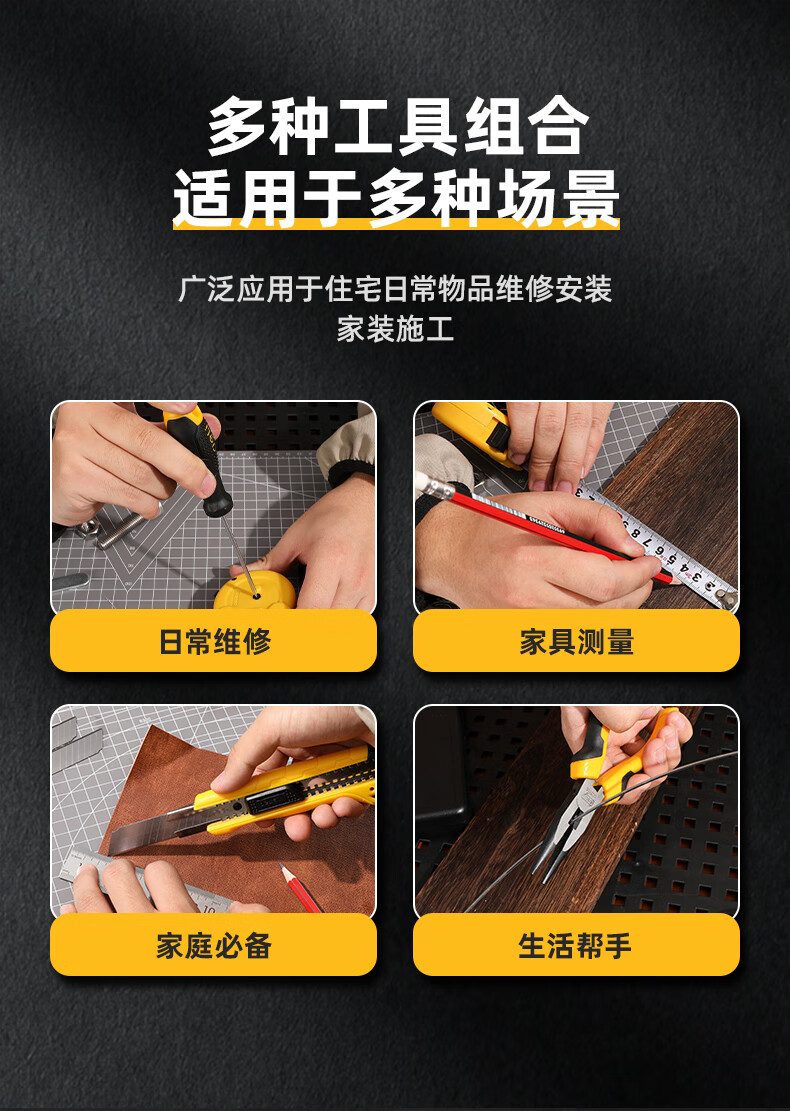 多种工具组合
适用于多种场景

广泛应用于住宅日常物品维修安装
家装施工

日常维修

家具测量

家庭必备

生活帮手