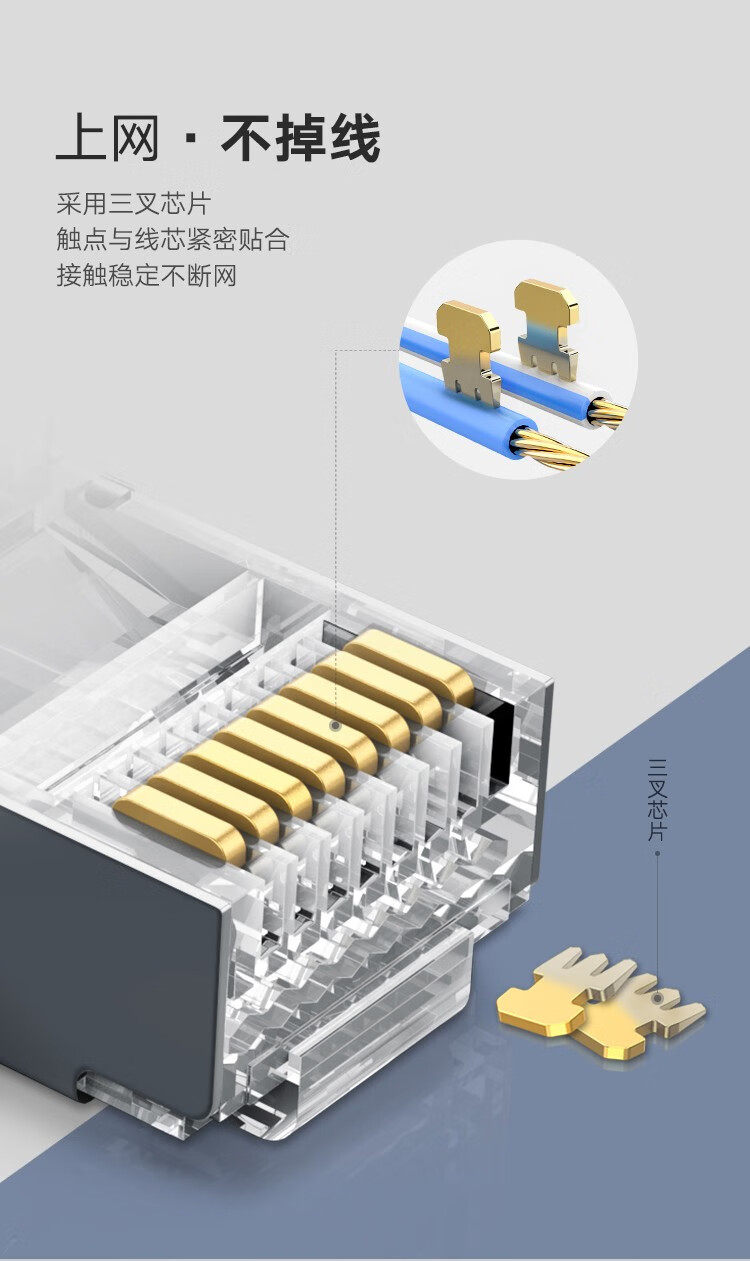 上网 · 不掉线

采用三叉芯片
触点与线芯紧密贴合
接触稳定不断网

三叉芯片