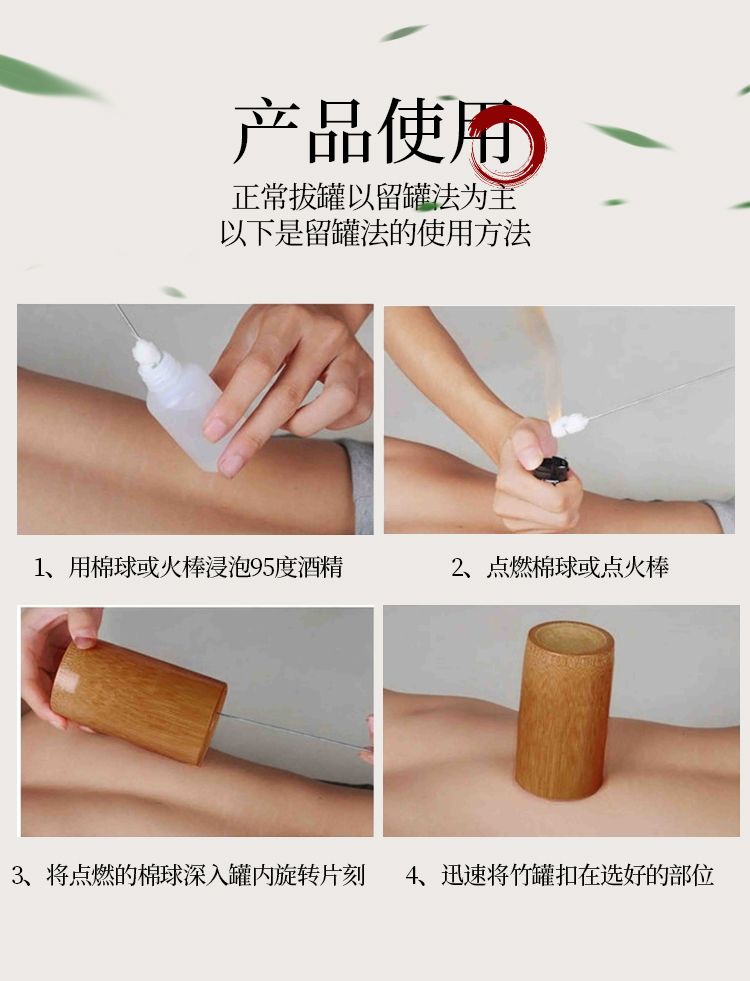 产品使用

正常拔罐以留罐法为主
以下是留罐法的使用方法

1、用棉球或火棒浸泡95度酒精

2、点燃棉球或点火棒

3、将点燃的棉球深入罐内旋转片刻

4、迅速将竹罐扣在选好的部位