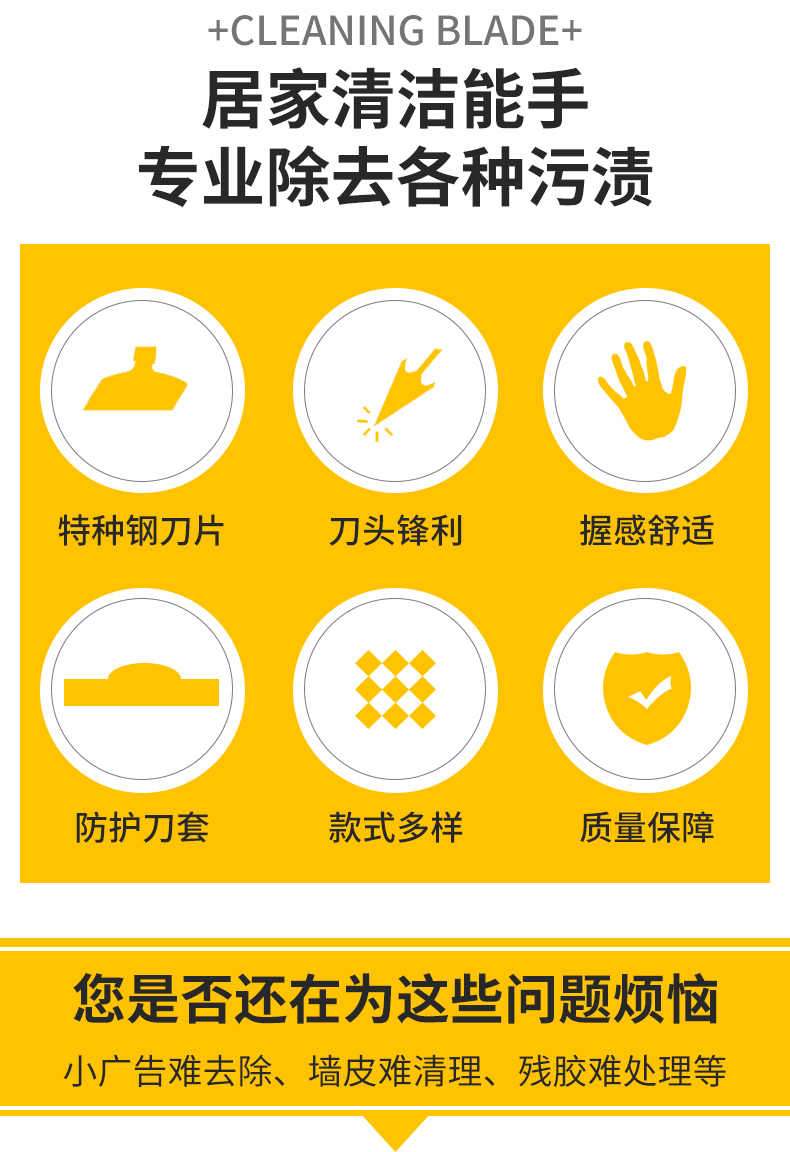 +CLEANING BLADE+

居家清洁能手
专业除去各种污渍

特种钢刀片

刀头锋利

握感舒适

防护刀套

款式多样

质量保障

您是否还在为这些问题烦恼

小广告难去除、墙皮难清理、残胶难处理等