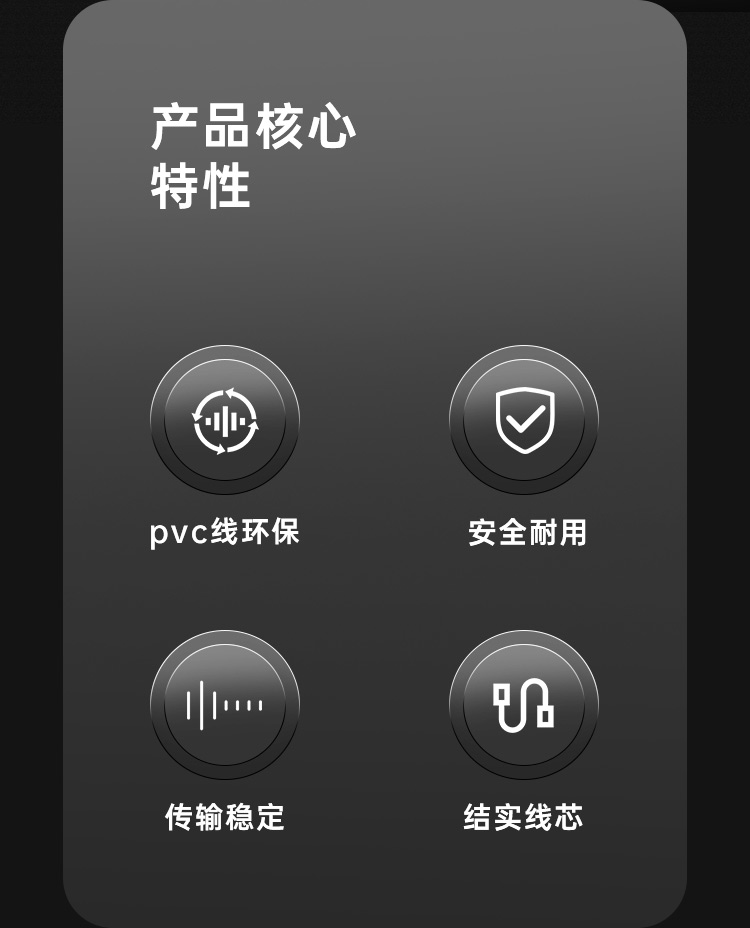 产品核心
特性

pvc线环保

安全耐用

传输稳定

结实线芯