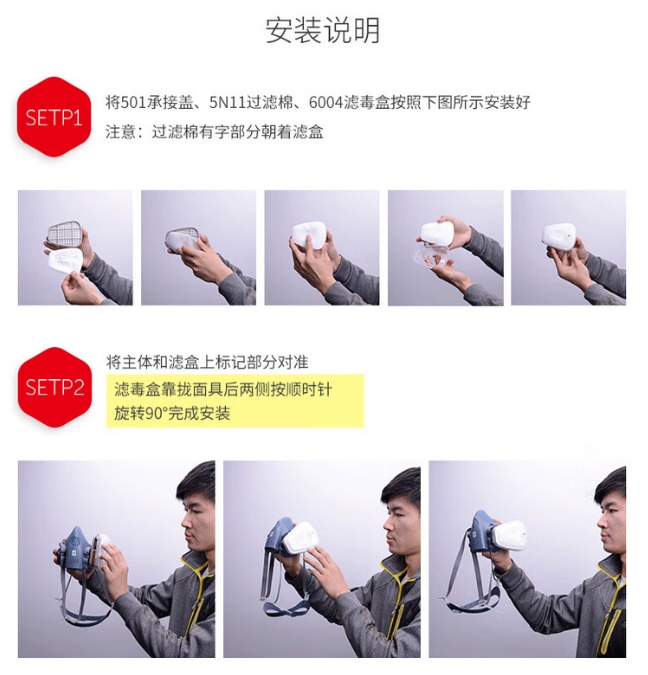 安装说明

SETP1

将501承接盖、5N11过滤棉、6004滤毒盒按照下图所示安装好

注意：过滤棉有字部分朝着滤盒

SETP2

将主体和滤盒上标记部分对准

滤毒盒靠拢面具后两侧按顺时针旋转90°完成安装