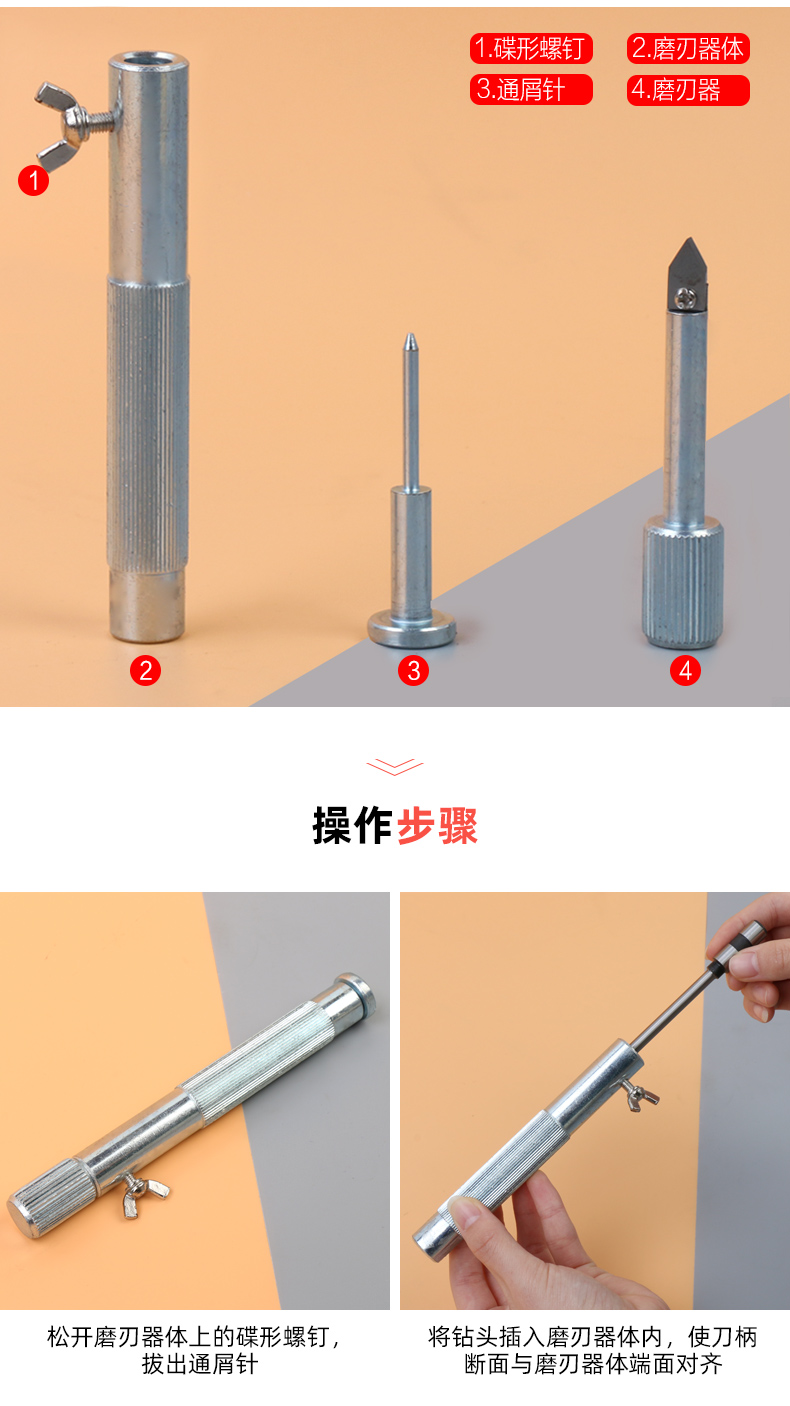 1.碟形螺钉 2.磨刃器体
3.通屑针 4.磨刃器

1

2

3

4

操作步骤

松开磨刃器体上的碟形螺钉，拔出通屑针

将钻头插入磨刃器体内，使刀柄断面与磨刃器体端面对齐