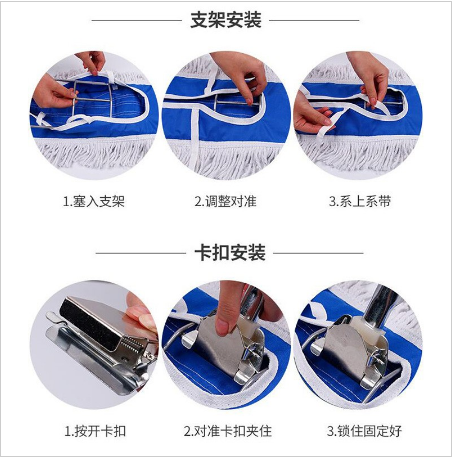 支架安装

1.塞入支架

2.调整对准

3.系上系带

卡扣安装

1.按开卡扣

2.对准卡扣夹住

3.锁住固定好