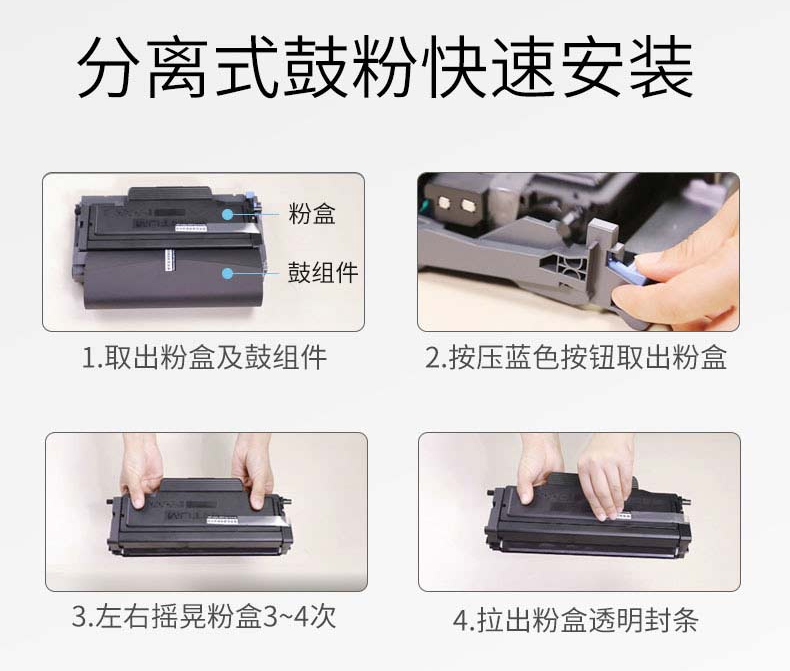 分离式鼓粉快速安装

粉盒

鼓组件

1.取出粉盒及鼓组件

2.按压蓝色按钮取出粉盒

3.左右摇晃粉盒3~4次

4.拉出粉盒透明封条