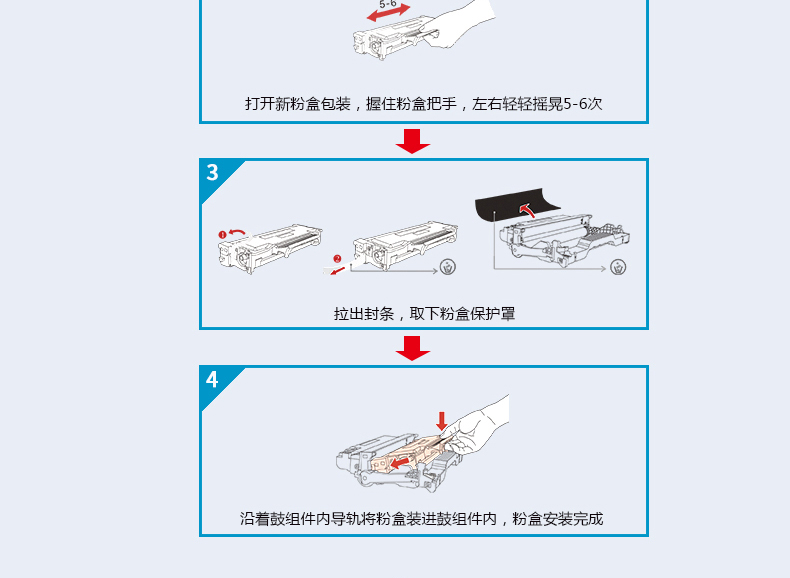 5-6

打开新粉盒包装，握住粉盒把手，左右轻轻摇晃5-6次

3

1

2

拉出封条，取下粉盒保护罩

4

沿着鼓组件内导轨将粉盒装进鼓组件内，粉盒安装完成