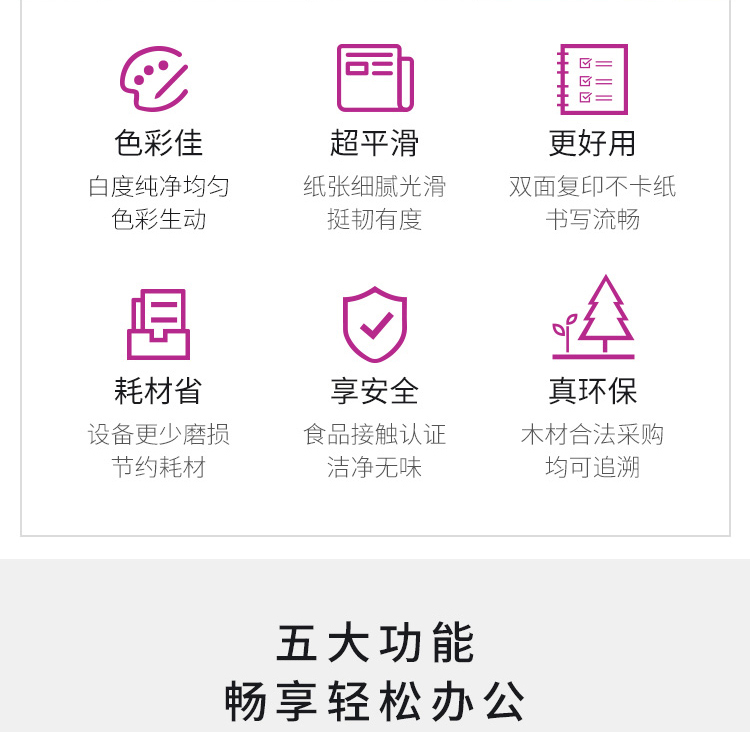 色彩佳

白度纯净均匀
色彩生动

超平滑

纸张细腻光滑
挺韧有度

更好用

双面复印不卡纸
书写流畅

耗材省

设备更少磨损
节约耗材

享安全

食品接触认证
洁净无味

真环保

木材合法采购
均可追溯

五大功能
畅享轻松办公