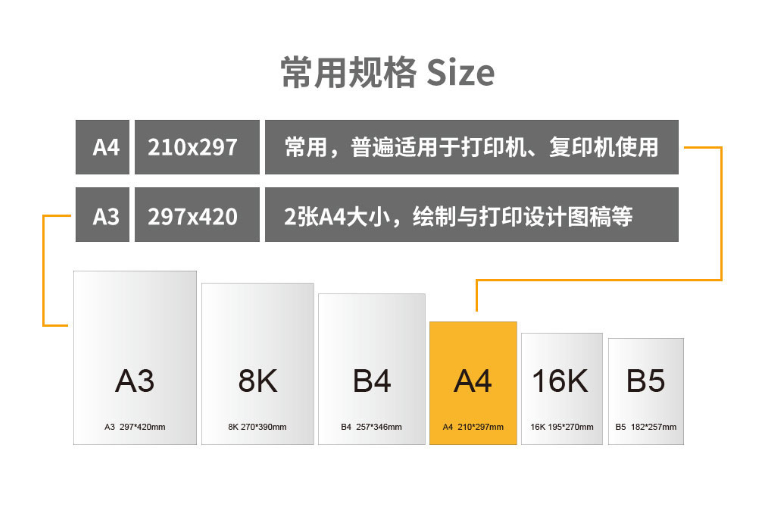 常用规格 Size

| A4 | 210x297 | 常用，普遍适用于打印机、复印机使用 |
|---|---|---|
| A3 | 297x420 | 2张A4大小，绘制与打印设计图稿等 |

A3
A3 297*420mm

8K
8K 270*390mm

B4
B4 257*346mm

A4
A4 210*297mm

16K
16K 195*270mm

B5
B5 182*257mm