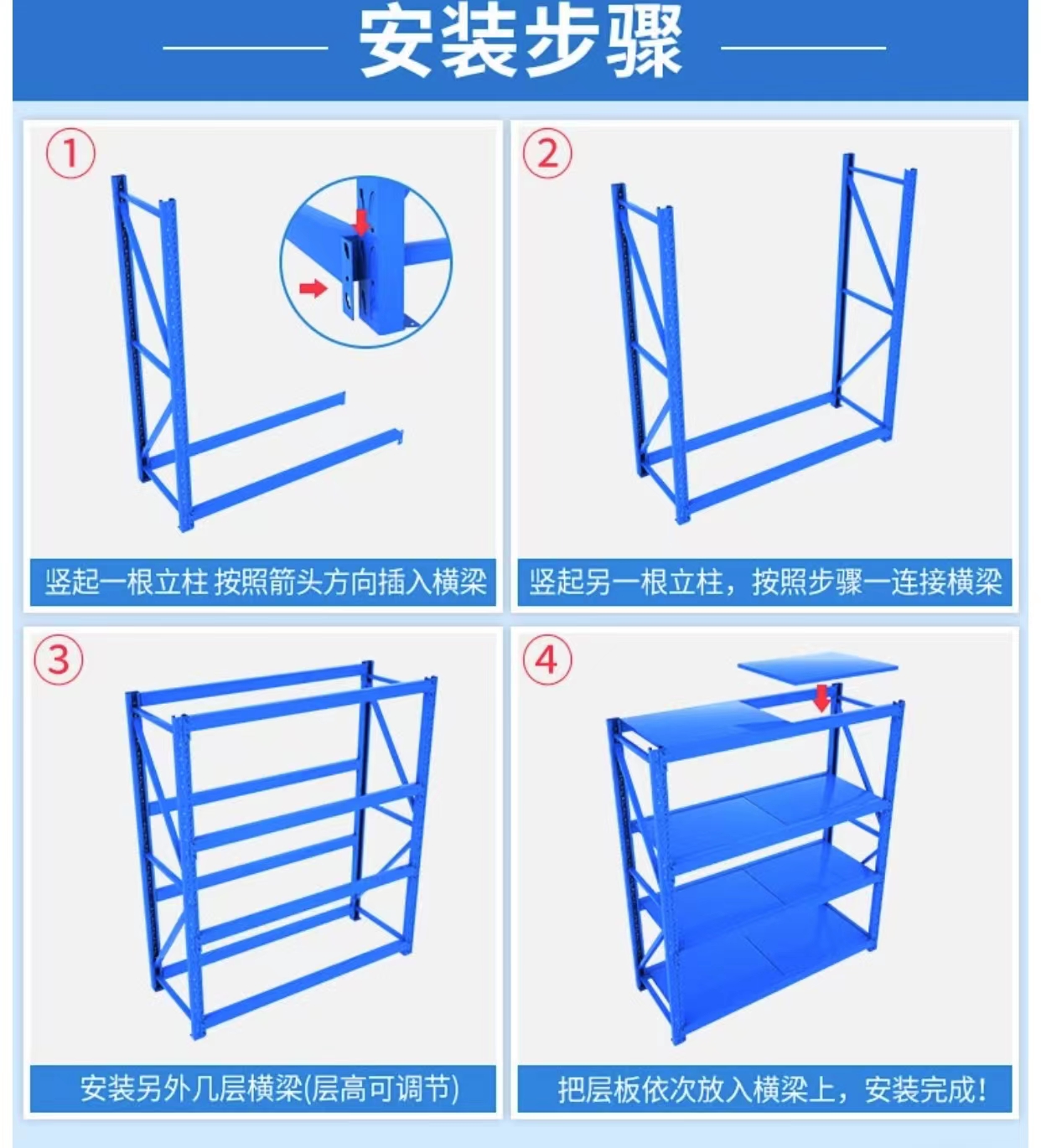 安装步骤

①
竖起一根立柱 按照箭头方向插入横梁

②
竖起另一根立柱，按照步骤一连接横梁

③
安装另外几层横梁(层高可调节)

④
把层板依次放入横梁上，安装完成!