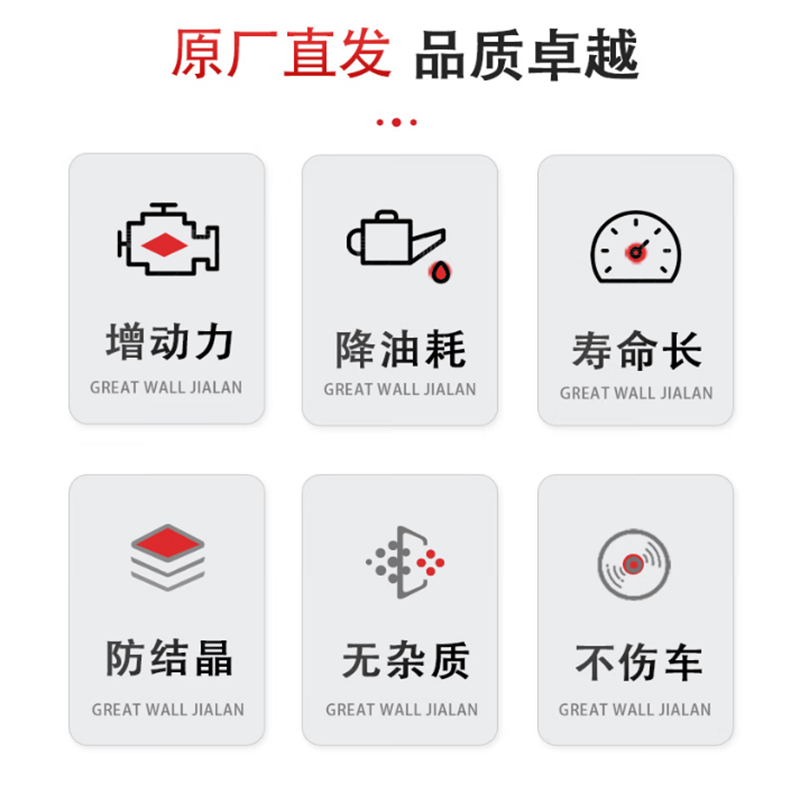 原厂直发 品质卓越

增动力
GREAT WALL JIALAN

降油耗
GREAT WALL JIALAN

寿命长
GREAT WALL JIALAN

防结晶
GREAT WALL JIALAN

无杂质
GREAT WALL JIALAN

不伤车
GREAT WALL JIALAN