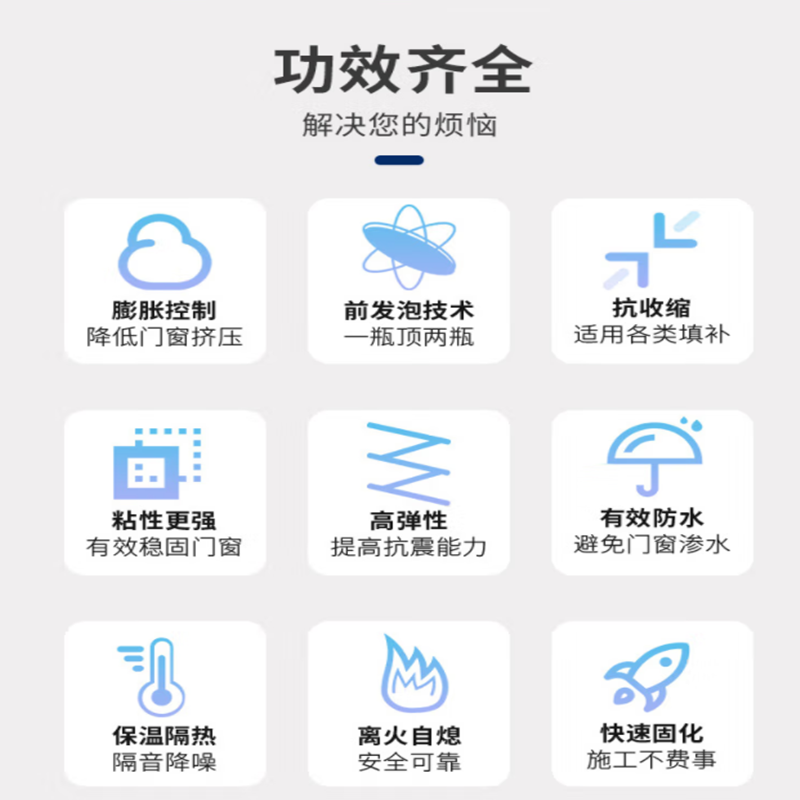 功效齐全
解决您的烦恼

膨胀控制
降低门窗挤压

前发泡技术
一瓶顶两瓶

抗收缩
适用各类填补

粘性更强
有效稳固门窗

高弹性
提高抗震能力

有效防水
避免门窗渗水

保温隔热
隔音降噪

离火自熄
安全可靠

快速固化
施工不费事