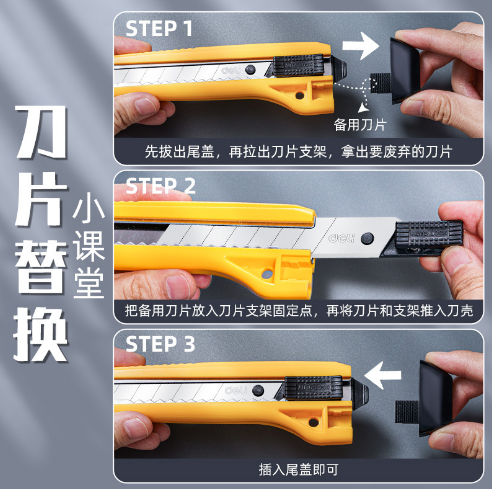 刀片替换

小课堂

STEP 1

deli

备用刀片

先拔出尾盖，再拉出刀片支架，拿出要废弃的刀片

STEP 2

deli

把备用刀片放入刀片支架固定点，再将刀片和支架推入刀壳

STEP 3

deli

插入尾盖即可