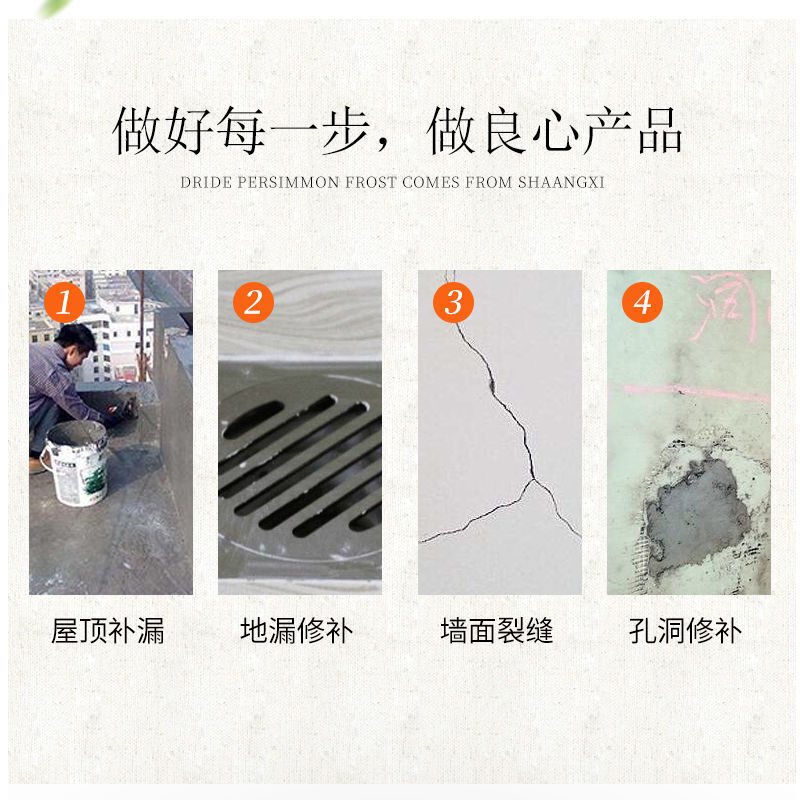 做好每一步，做良心产品

DRIDE PERSIMMON FROST COMES FROM SHAANGXI

1

屋顶补漏

2

地漏修补

3

墙面裂缝

4

孔洞修补