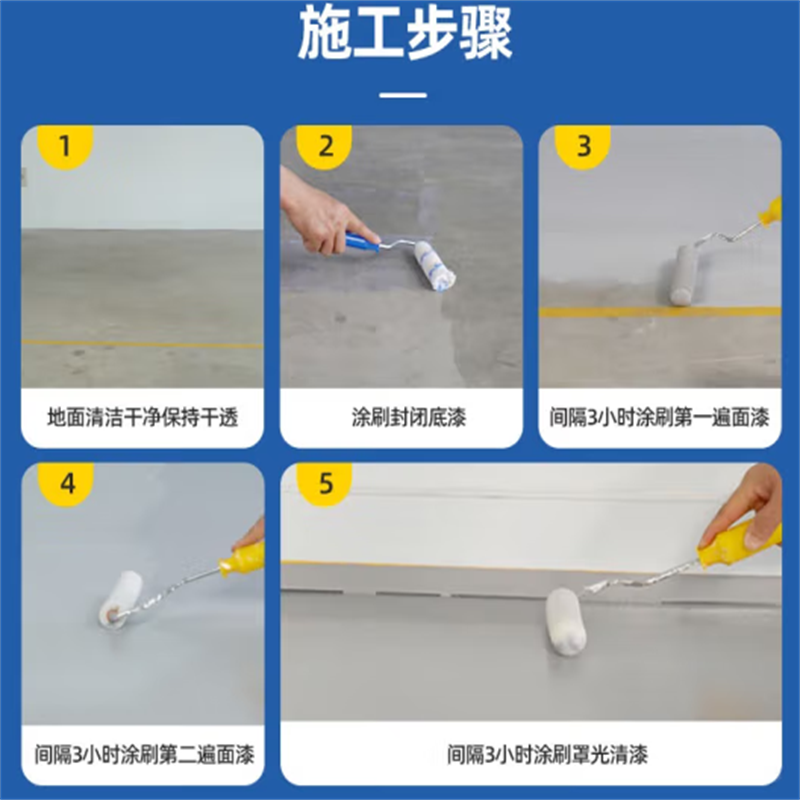 施工步骤

1
地面清洁干净保持干透

2
涂刷封闭底漆

3
间隔3小时涂刷第一遍面漆

4
间隔3小时涂刷第二遍面漆

5
间隔3小时涂刷罩光清漆