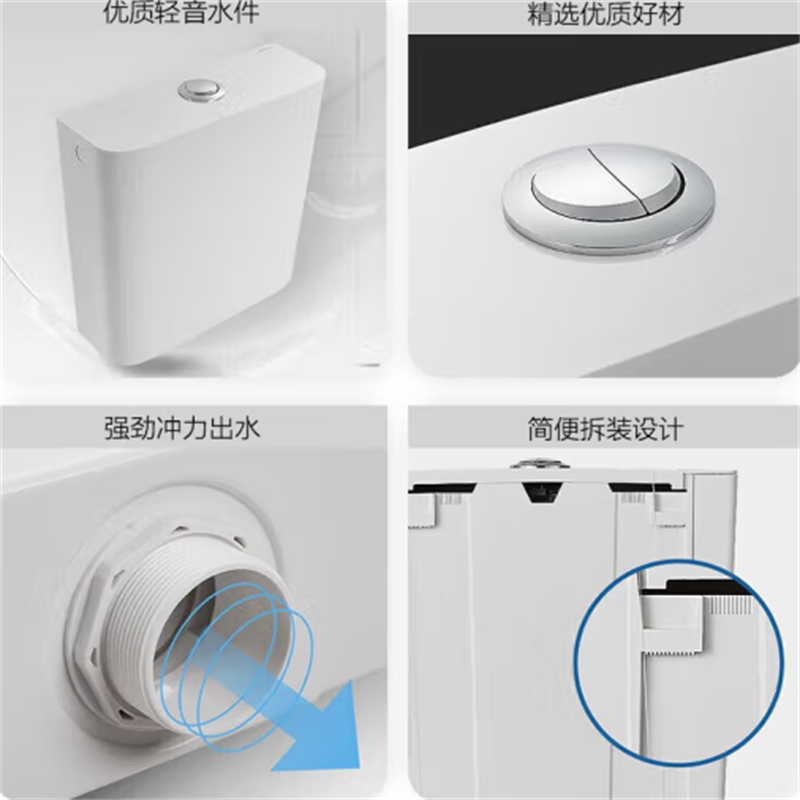 优质轻音水件

精选优质好材

强劲冲力出水

简便拆装设计