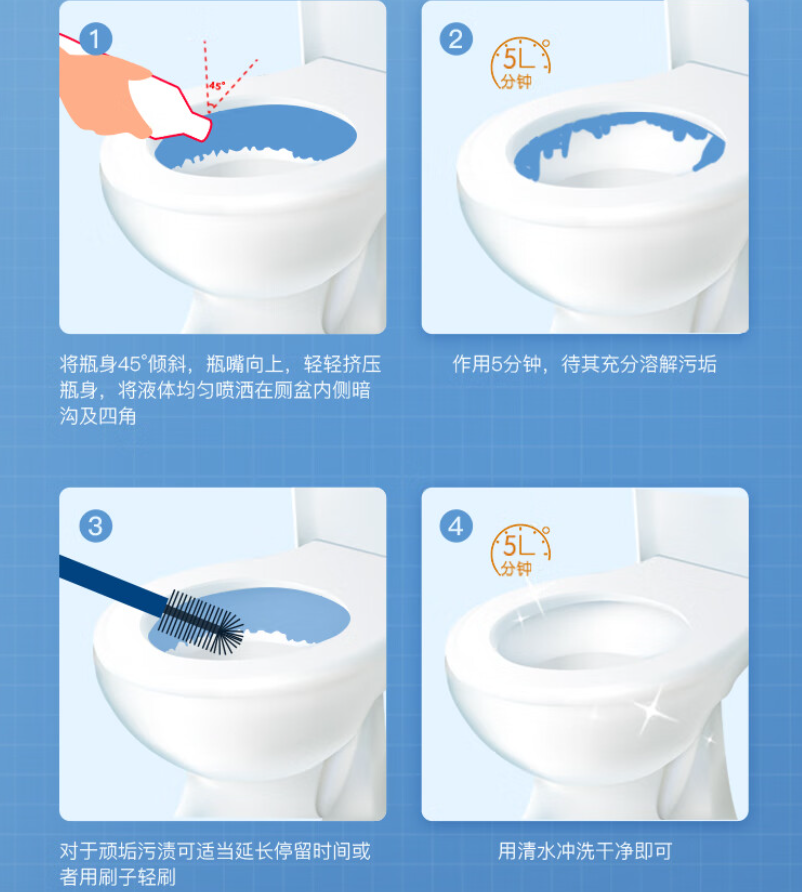 1

45°

将瓶身45°倾斜，瓶嘴向上，轻轻挤压瓶身，将液体均匀喷洒在厕盆内侧暗沟及四角

2

5L
分钟

作用5分钟，待其充分溶解污垢

3

对于顽垢污渍可适当延长停留时间或者用刷子轻刷

4

5L
分钟

用清水冲洗干净即可